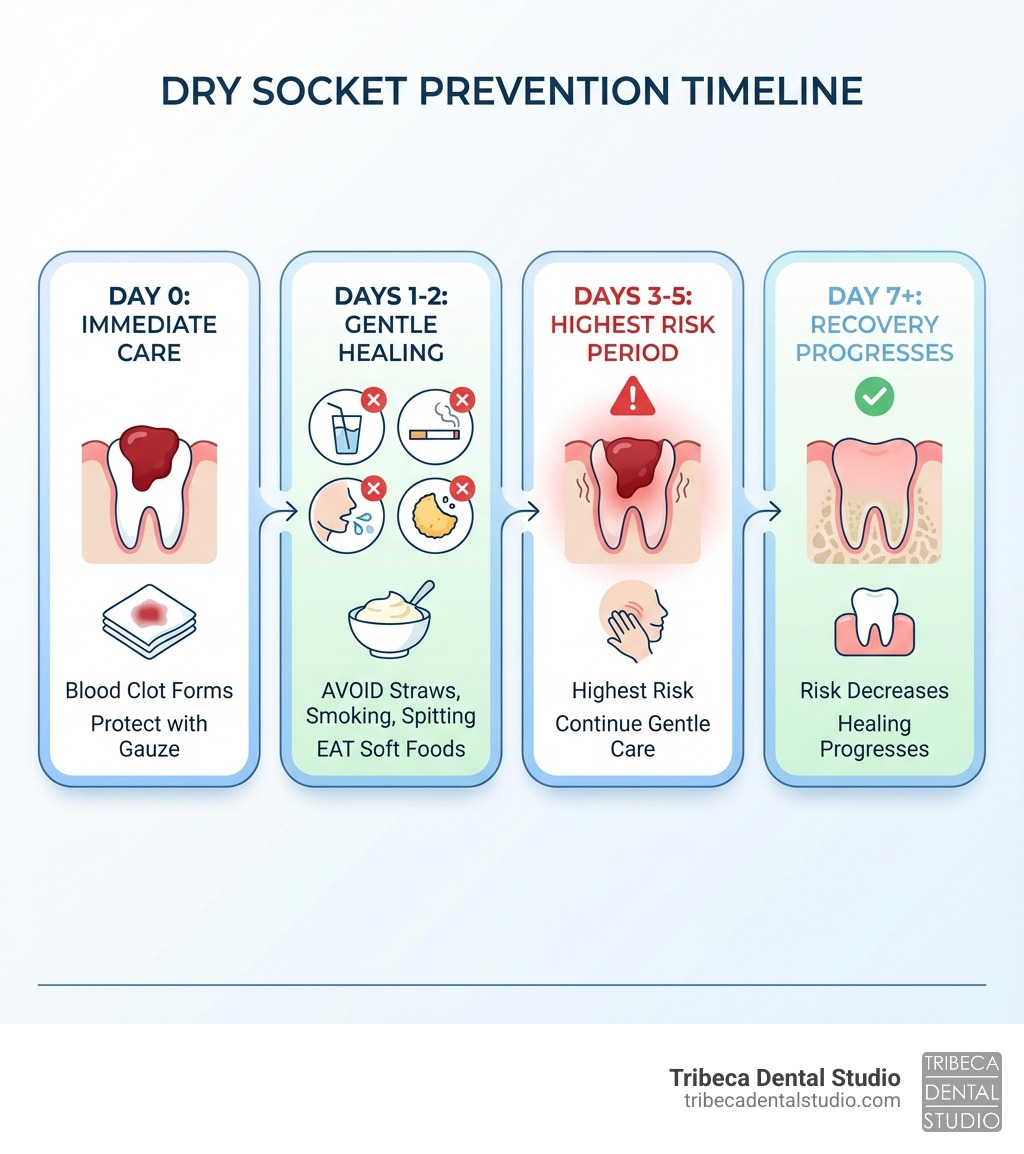 DRY SOCKET PREVENTION TIMELINE

DAY 0: IMMEDIATE CARE

Blood Clot Forms

Protect with Gauze

DAYS 1-2: GENTLE HEALING

AVOID Straws, Smoking, Spitting

EAT Soft Foods

DAYS 3-5: HIGHEST RISK PERIOD

Highest Risk

Continue Gentle Care

DAY 7+: RECOVERY PROGRESSES

Risk Decreases

Healing Progresses

Tribeca Dental Studio
tribecadentalstudio.com

TRIBECA
DENTAL
STUDIO