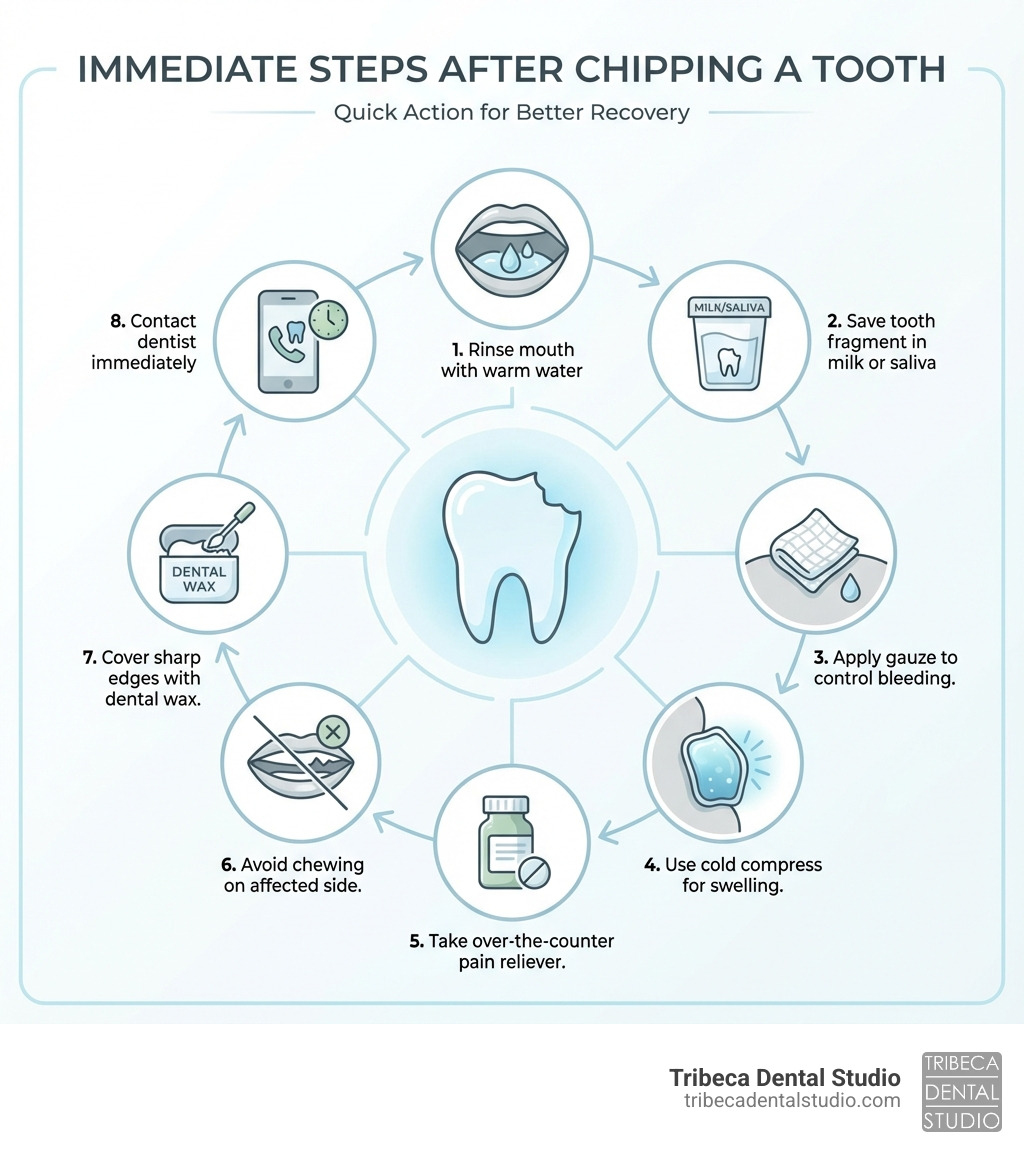 IMMEDIATE STEPS AFTER CHIPPING A TOOTH

Quick Action for Better Recovery

1. Rinse mouth with warm water

MILK/SALIVA

2. Save tooth fragment in milk or saliva

3. Apply gauze to control bleeding.

4. Use cold compress for swelling.

5. Take over-the-counter pain reliever.

6. Avoid chewing on affected side.

DENTAL WAX

7. Cover sharp edges with dental wax.

8. Contact dentist immediately

Tribeca Dental Studio
tribecadentalstudio.com

TRIBECA
DENTAL
STUDIO