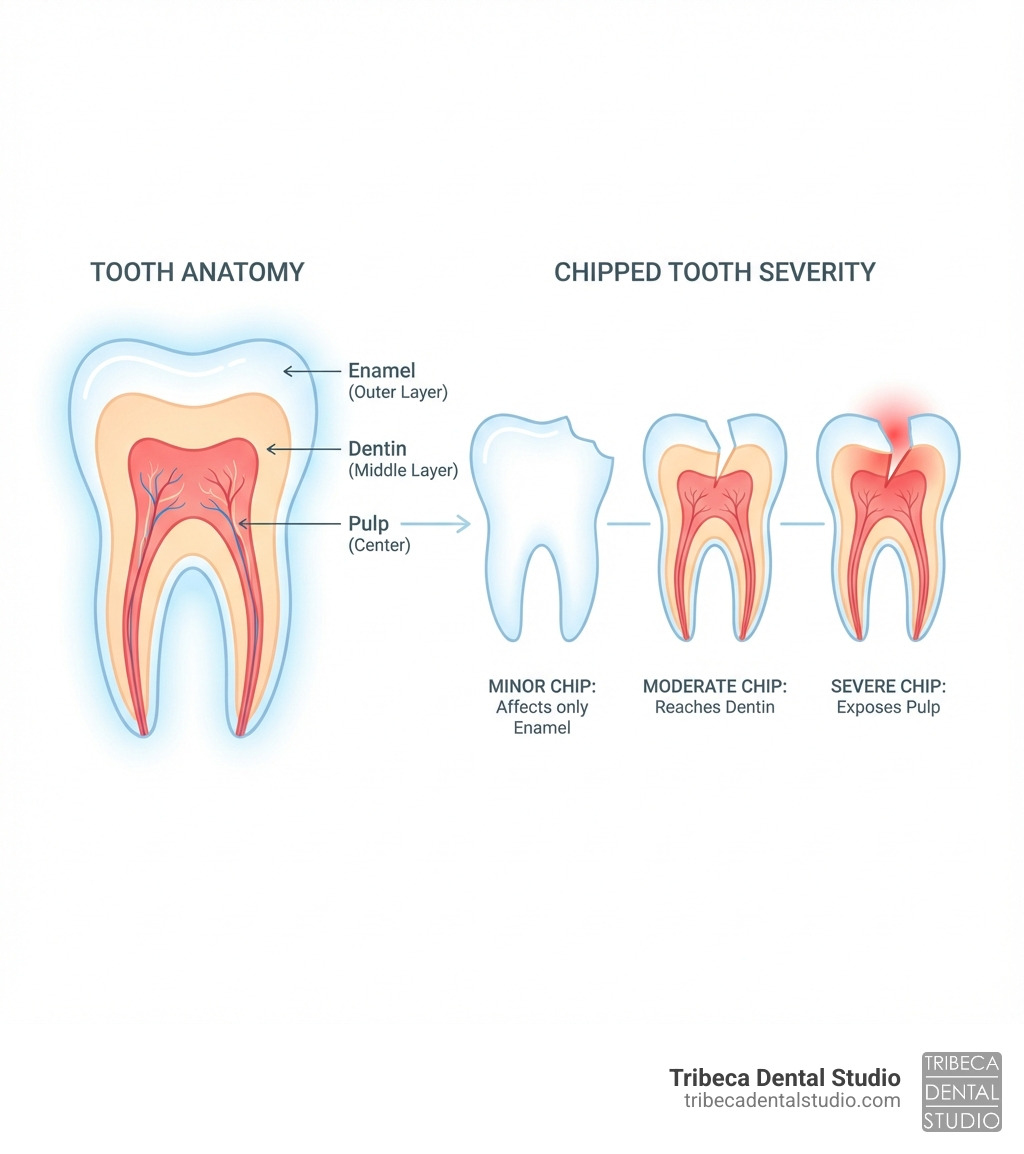 TOOTH ANATOMY

Enamel
(Outer Layer)

Dentin
(Middle Layer)

Pulp
(Center)

CHIPPED TOOTH SEVERITY

MINOR CHIP:
Affects only Enamel

MODERATE CHIP:
Reaches Dentin

SEVERE CHIP:
Exposes Pulp

Tribeca Dental Studio
tribecadentalstudio.com

TRIBECA
DENTAL
STUDIO