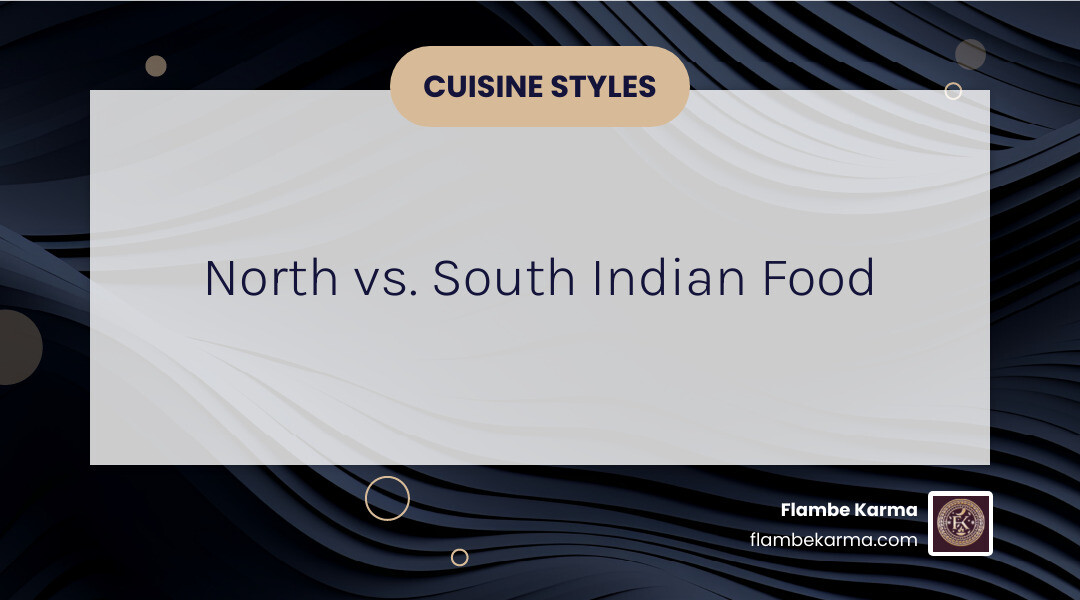 CUISINE STYLES

North vs. South Indian Food

Flambe Karma
flambekarma.com

FK