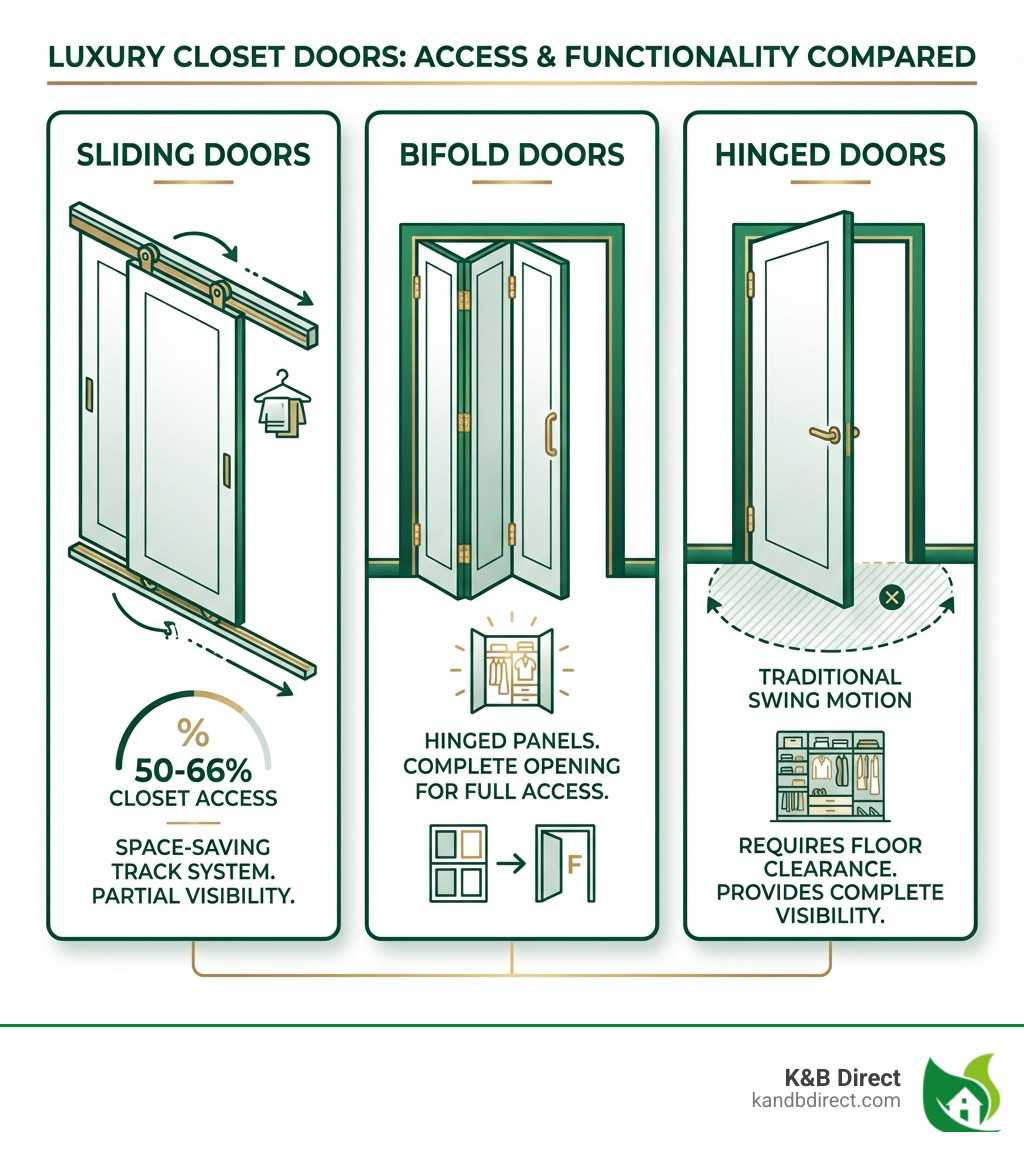 LUXURY CLOSET DOORS: ACCESS & FUNCTIONALITY COMPARED

SLIDING DOORS

%

50-66%

CLOSET ACCESS

SPACE-SAVING TRACK SYSTEM. PARTIAL VISIBILITY.

BIFOLD DOORS

HINGED PANELS. COMPLETE OPENING FOR FULL ACCESS.

F

HINGED DOORS

TRADITIONAL SWING MOTION

REQUIRES FLOOR CLEARANCE. PROVIDES COMPLETE VISIBILITY.

K&B Direct
kandbdirect.com