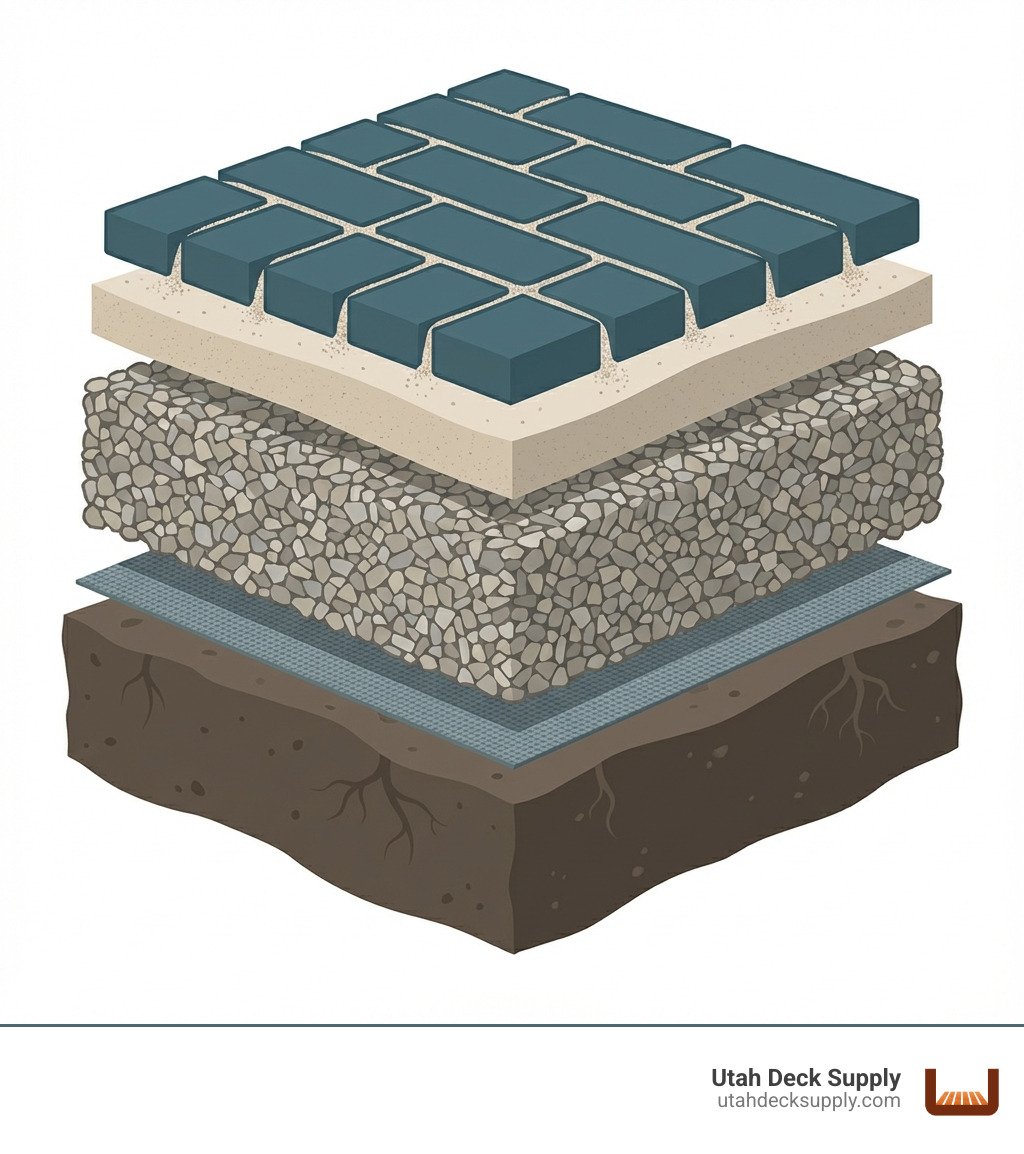 Utah Deck Supply
utahdecksupply.com