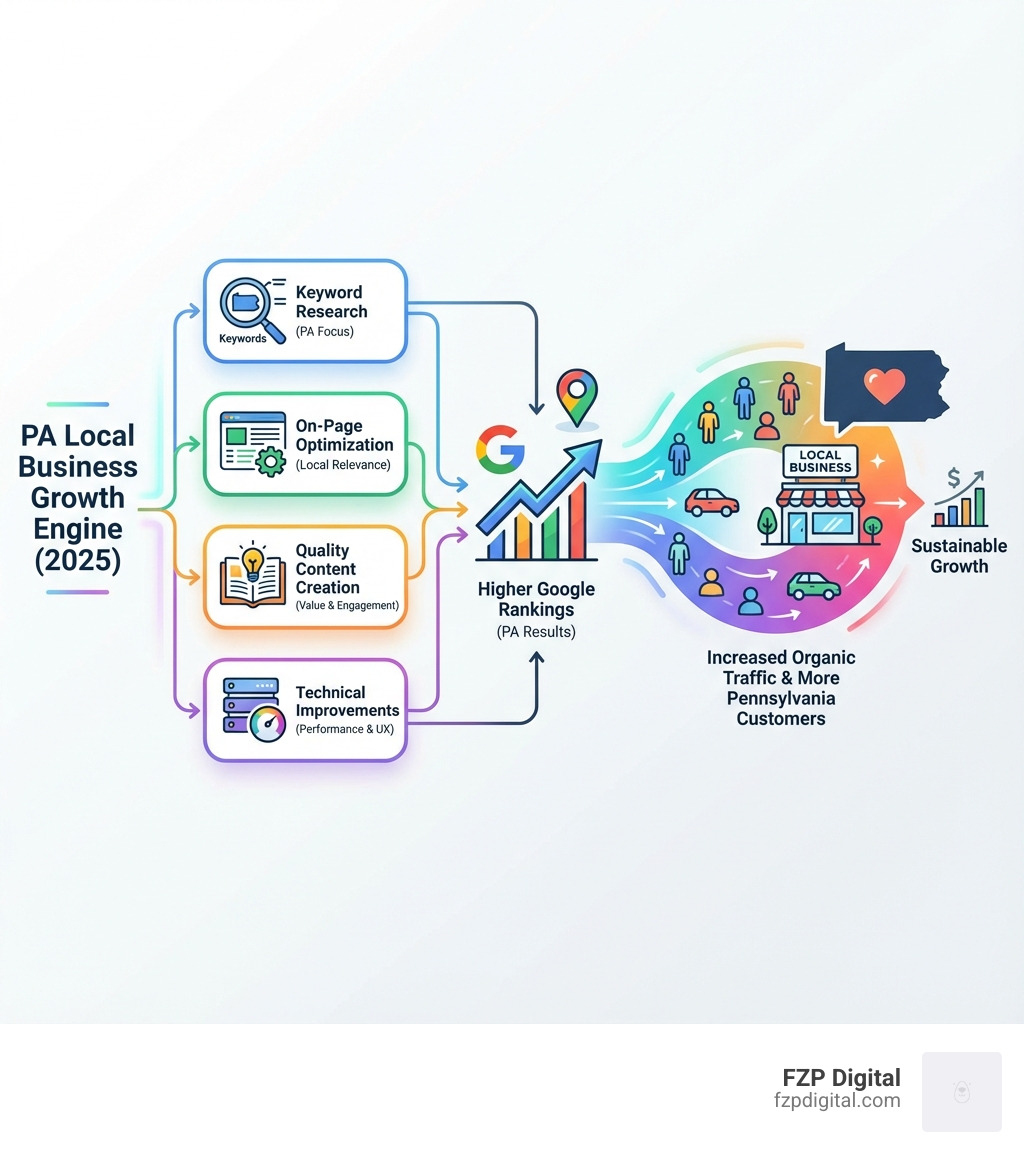 PA Local Business Growth Engine (2025)

Keywords

Keyword Research
(PA Focus)

On-Page Optimization
(Local Relevance)

Quality Content Creation
(Value & Engagement)

Technical Improvements
(Performance & UX)

G

Higher Google Rankings
(PA Results)

LOCAL BUSINESS

Increased Organic Traffic & More Pennsylvania Customers

$

Sustainable Growth

FZP Digital
fzpdigital.com