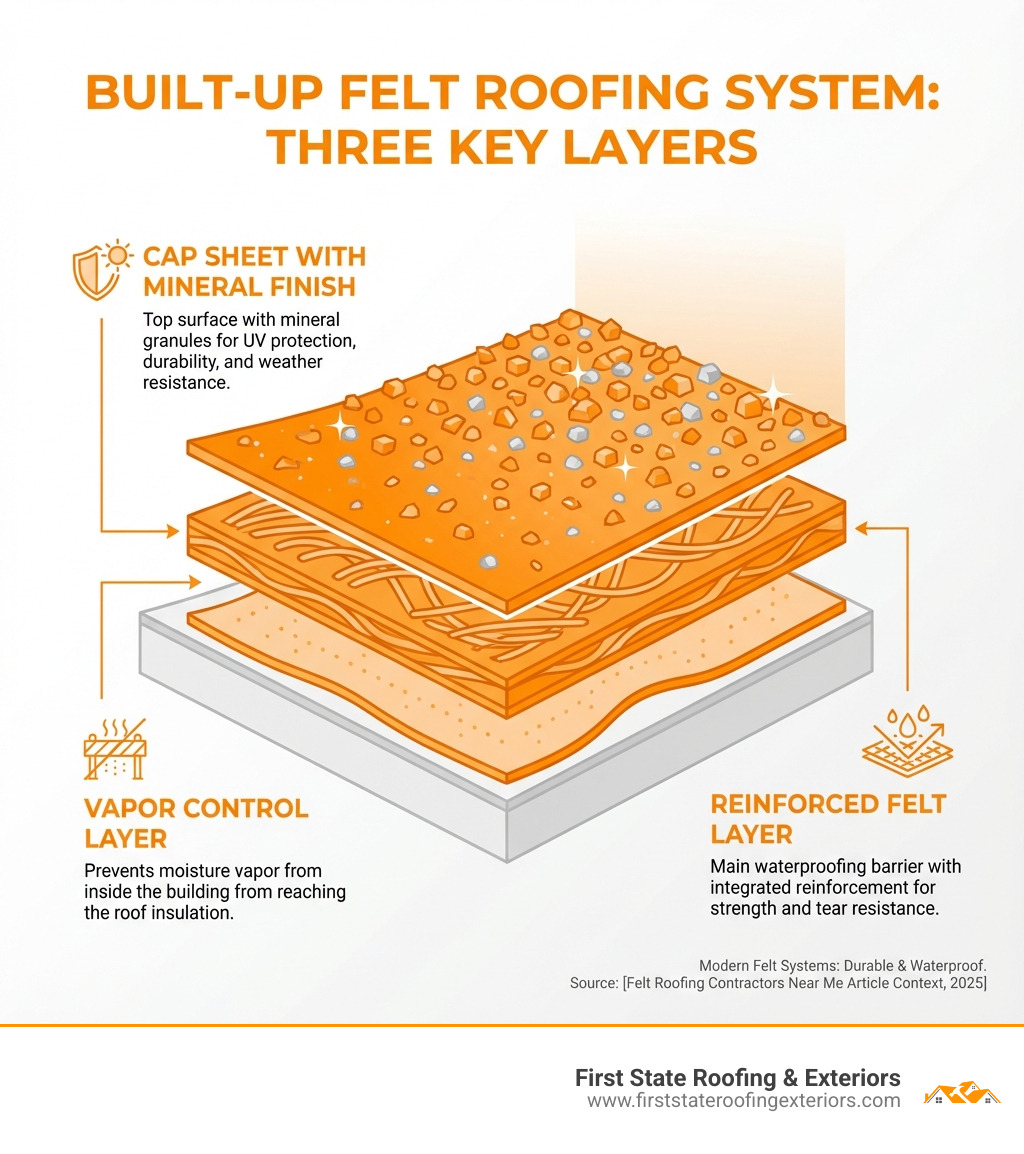 BUILT-UP FELT ROOFING SYSTEM: THREE KEY LAYERS

CAP SHEET WITH MINERAL FINISH

Top surface with mineral granules for UV protection, durability, and weather resistance.

VAPOR CONTROL LAYER

Prevents moisture vapor from inside the building from reaching the roof insulation.

REINFORCED FELT LAYER

Main waterproofing barrier with integrated reinforcement for strength and tear resistance.

Modern Felt Systems: Durable & Waterproof.
Source: [Felt Roofing Contractors Near Me Article Context, 2025]

First State Roofing & Exteriors
www.firststateroofingexteriors.com