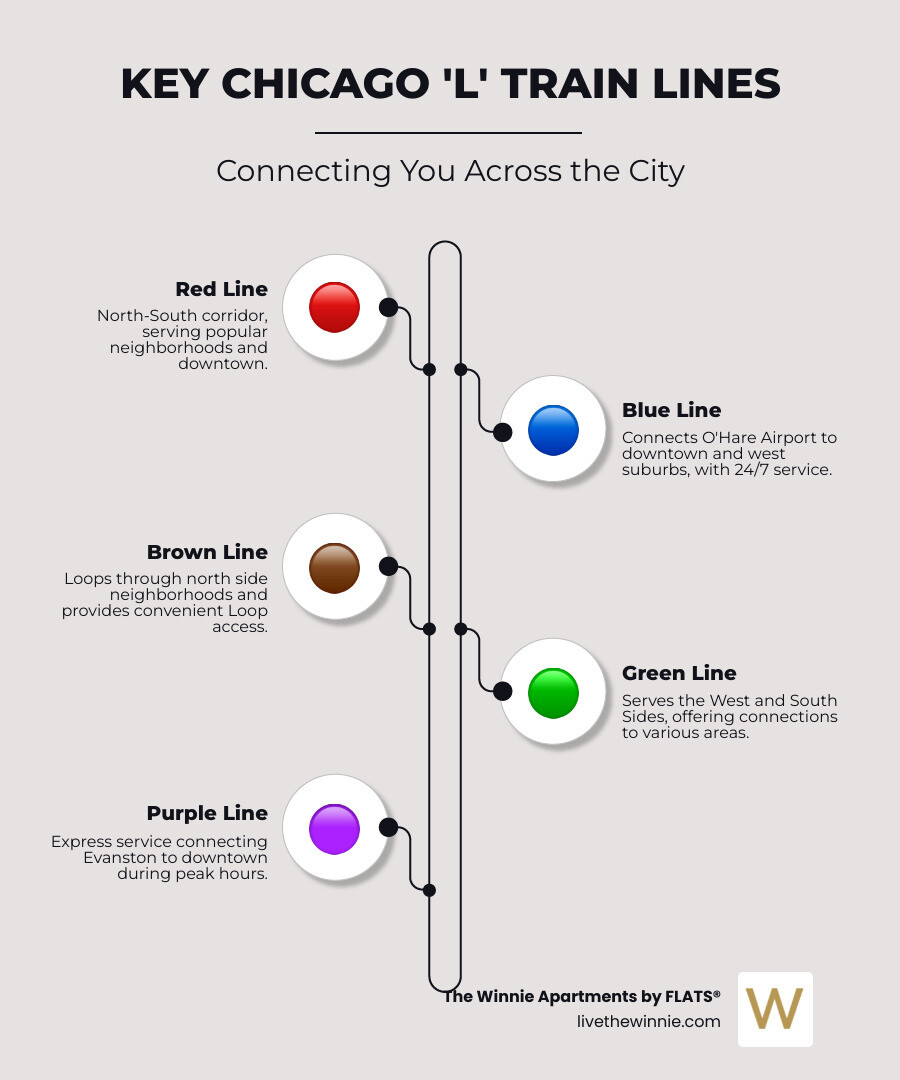 KEY CHICAGO 'L' TRAIN LINES

Connecting You Across the City

Red Line
North-South corridor, serving popular neighborhoods and downtown.

Blue Line
Connects O'Hare Airport to downtown and west suburbs, with 24/7 service.

Brown Line
Loops through north side neighborhoods and provides convenient Loop access.

Green Line
Serves the West and South Sides, offering connections to various areas.

Purple Line
Express service connecting Evanston to downtown during peak hours.

The Winnie Apartments by FLATS®
livethewinnie.com

W