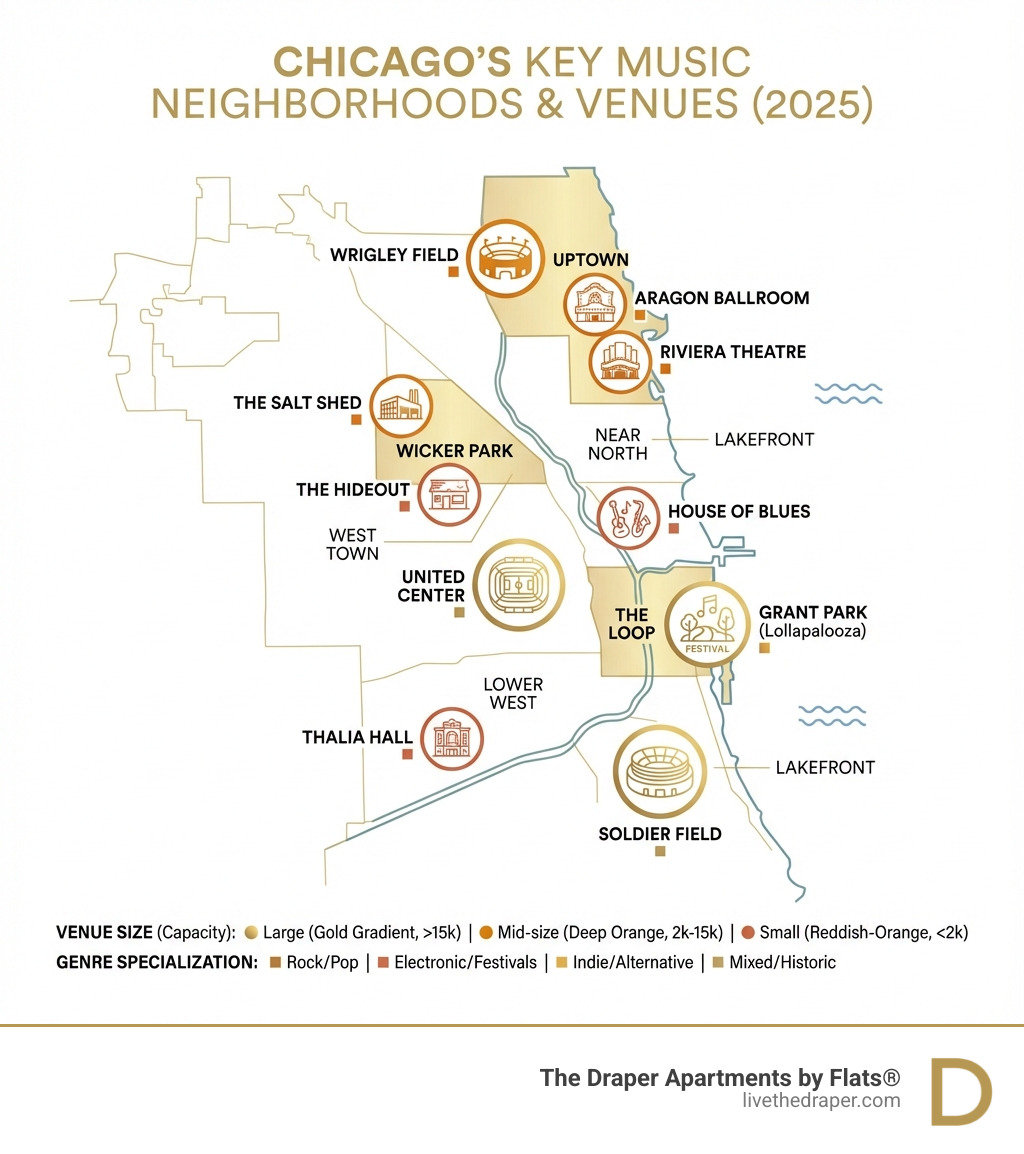 CHICAGO'S KEY MUSIC NEIGHBORHOODS & VENUES (2025)

WRIGLEY FIELD

UPTOWN

ARAGON BALLROOM

RIVIERA THEATRE

THE SALT SHED

WICKER PARK

NEAR NORTH

LAKEFRONT

THE HIDEOUT

WEST TOWN

HOUSE OF BLUES

UNITED CENTER

THE LOOP

FESTIVAL

GRANT PARK (Lollapalooza)

LOWER WEST

THALIA HALL

LAKEFRONT

SOLDIER FIELD

VENUE SIZE (Capacity): Large (Gold Gradient, >15k) | Mid-size (Deep Orange, 2k-15k) | Small (Reddish-Orange, <2k)

GENRE SPECIALIZATION: Rock/Pop | Electronic/Festivals | Indie/Alternative | Mixed/Historic

The Draper Apartments by Flats®
livethedraper.com

D