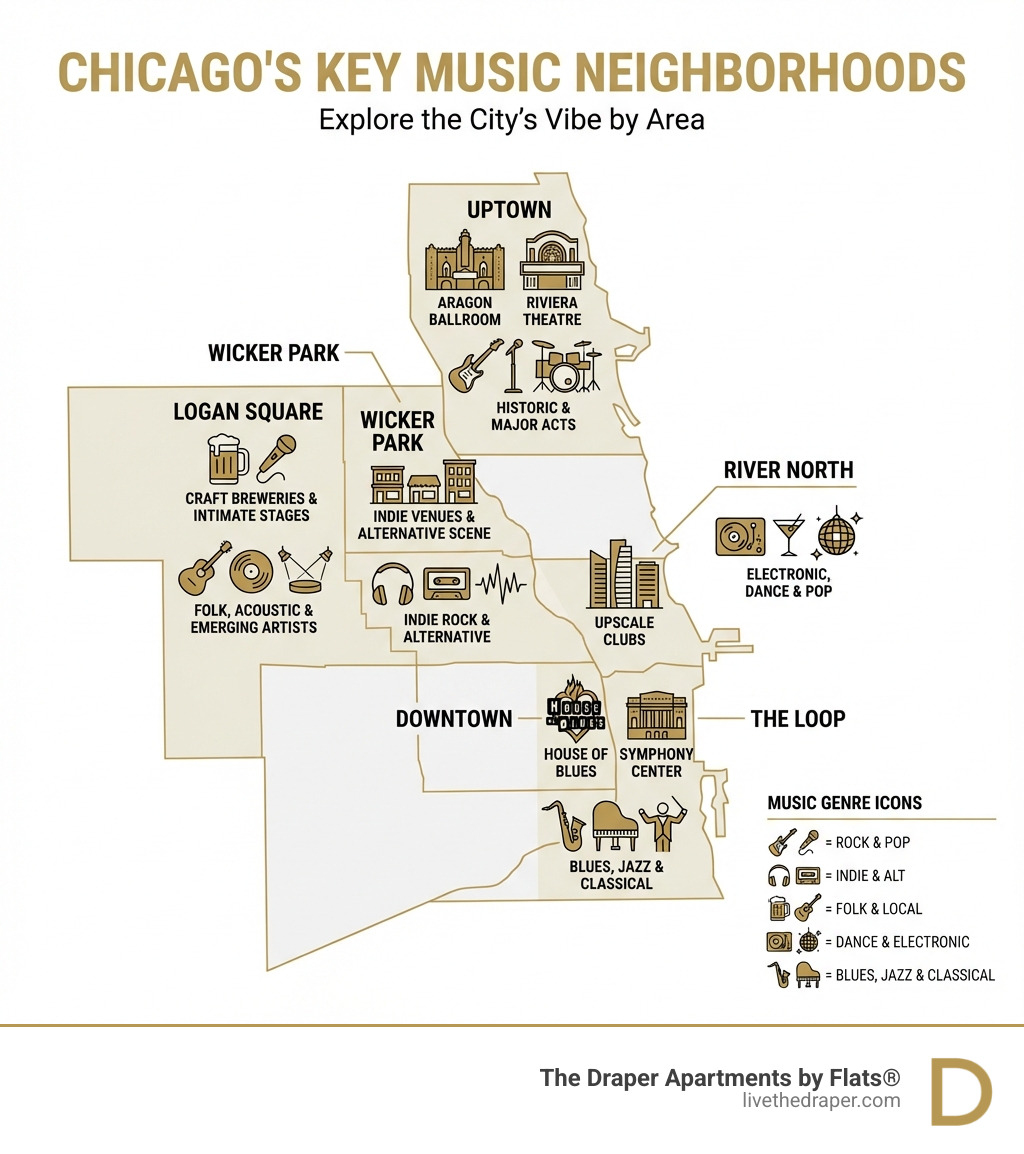 CHICAGO'S KEY MUSIC NEIGHBORHOODS

Explore the City's Vibe by Area

UPTOWN

ARAGON BALLROOM

RIVIERA THEATRE

HISTORIC & MAJOR ACTS

WICKER PARK

LOGAN SQUARE

CRAFT BREWERIES & INTIMATE STAGES

FOLK, ACOUSTIC & EMERGING ARTISTS

WICKER PARK

INDIE VENUES & ALTERNATIVE SCENE

INDIE ROCK & ALTERNATIVE

RIVER NORTH

ELECTRONIC, DANCE & POP

UPSCALE CLUBS

DOWNTOWN

HOUSE OF BLUES

HOUSE OF BLUES

SYMPHONY CENTER

THE LOOP

BLUES, JAZZ & CLASSICAL

MUSIC GENRE ICONS

= ROCK & POP

= INDIE & ALT

= FOLK & LOCAL

= DANCE & ELECTRONIC

= BLUES, JAZZ & CLASSICAL

The Draper Apartments by Flats®

livethedraper.com

D