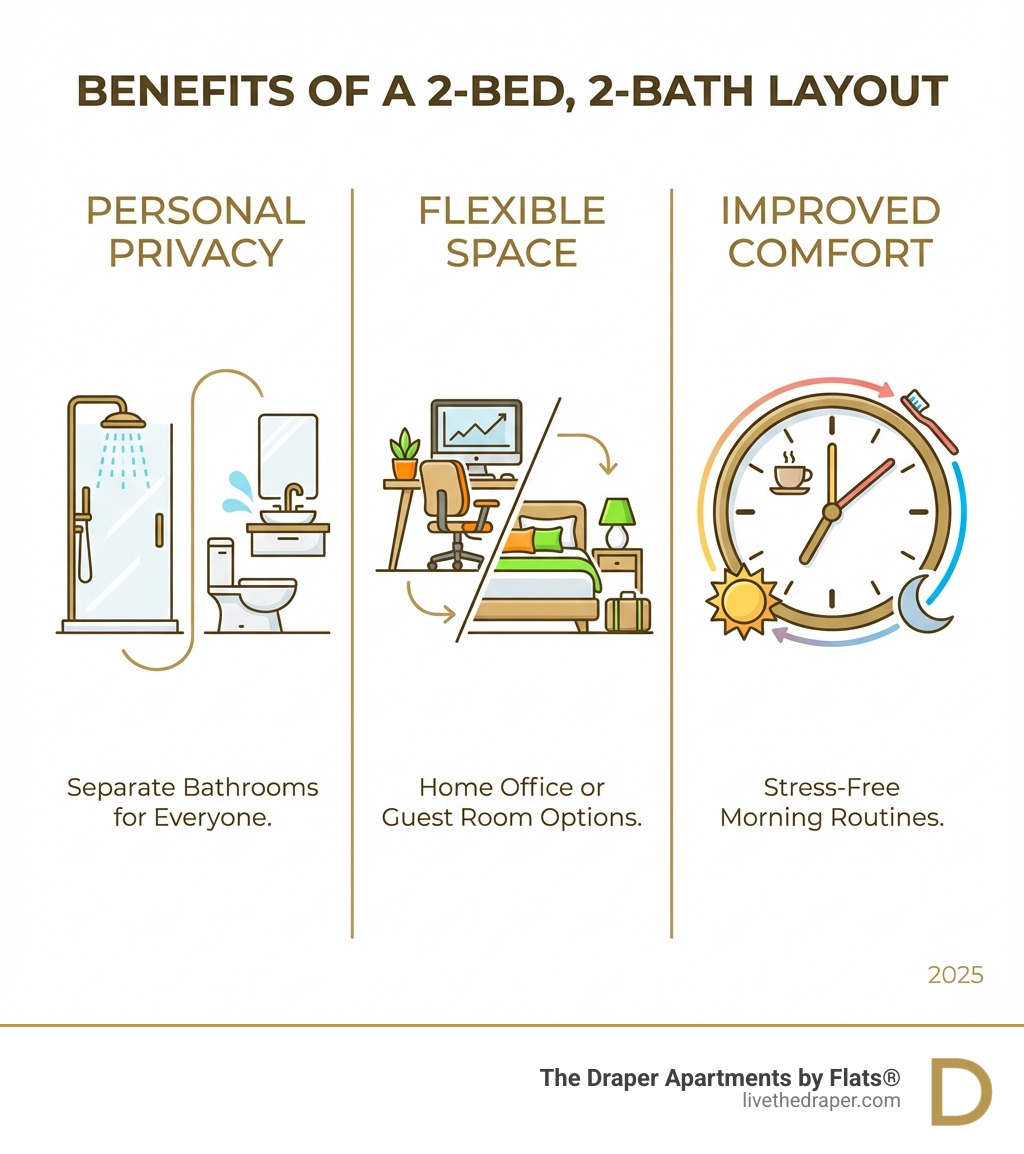 BENEFITS OF A 2-BED, 2-BATH LAYOUT

PERSONAL PRIVACY

Separate Bathrooms for Everyone.

FLEXIBLE SPACE

Home Office or Guest Room Options.

IMPROVED COMFORT

Stress-Free Morning Routines.

2025

The Draper Apartments by Flats®
livethedraper.com

D