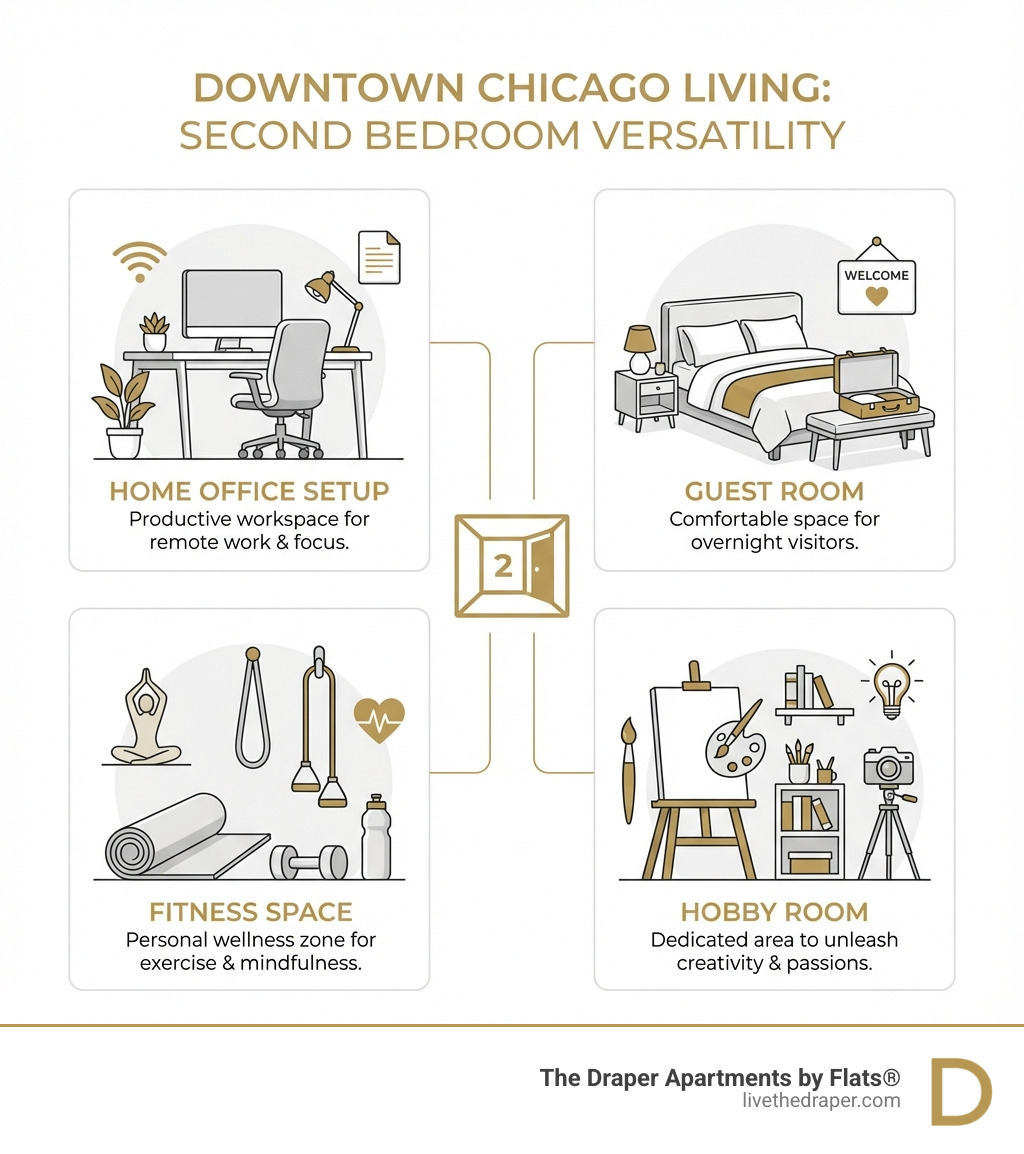 DOWNTOWN CHICAGO LIVING:
SECOND BEDROOM VERSATILITY

HOME OFFICE SETUP
Productive workspace for remote work & focus.

WELCOME

GUEST ROOM
Comfortable space for overnight visitors.

2

FITNESS SPACE
Personal wellness zone for exercise & mindfulness.

HOBBY ROOM
Dedicated area to unleash creativity & passions.

The Draper Apartments by Flats®
livethedraper.com

D