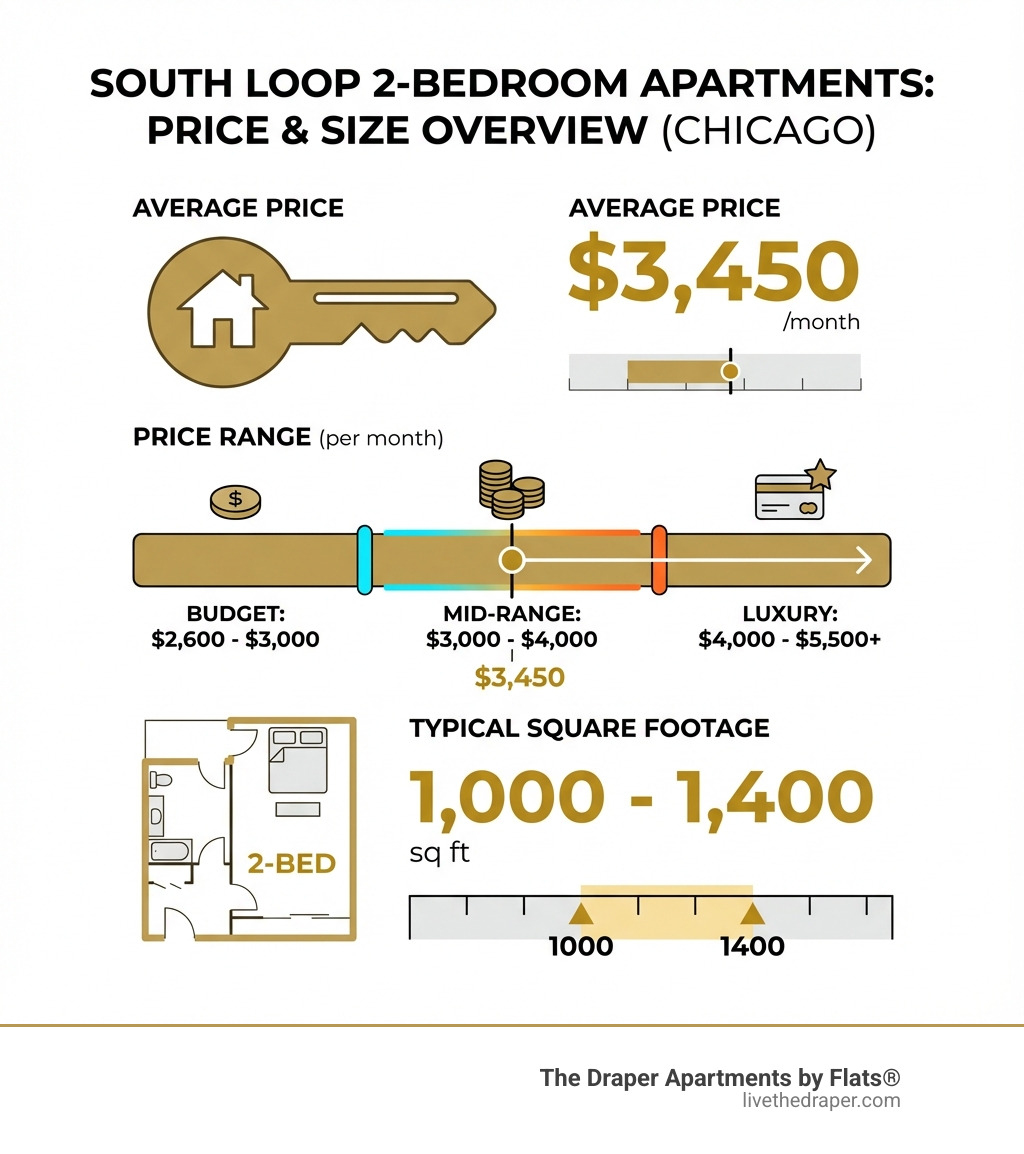 SOUTH LOOP 2-BEDROOM APARTMENTS: PRICE & SIZE OVERVIEW (CHICAGO)

AVERAGE PRICE

AVERAGE PRICE
$3,450
/month

PRICE RANGE (per month)

$

BUDGET:
$2,600 - $3,000

MID-RANGE:
$3,000 - $4,000
$3,450

LUXURY:
$4,000 - $5,500+

2-BED

TYPICAL SQUARE FOOTAGE
1,000 - 1,400
sq ft

1000
1400

The Draper Apartments by Flats®
livethedraper.com