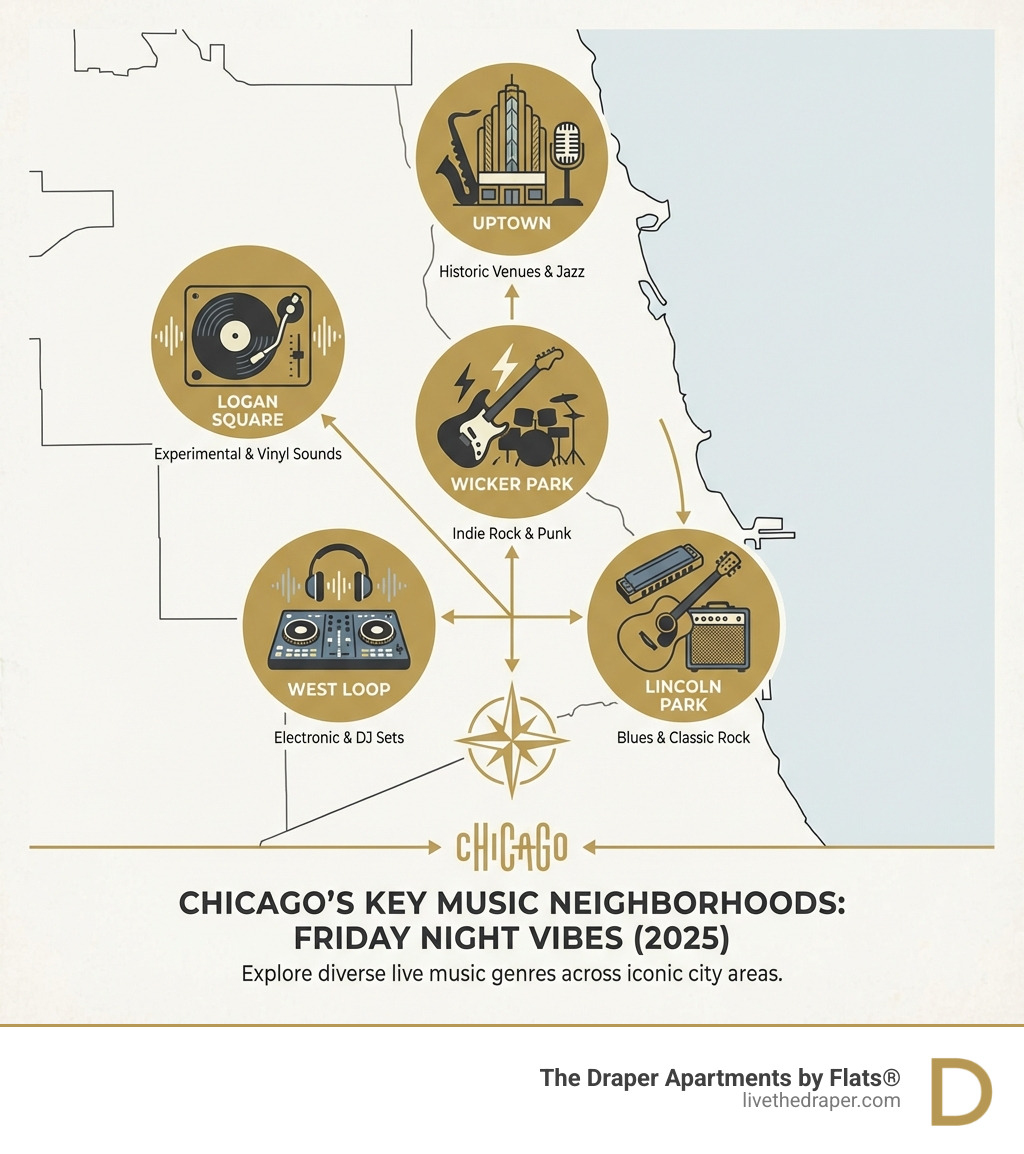 UPTOWN
Historic Venues & Jazz

LOGAN SQUARE
Experimental & Vinyl Sounds

WICKER PARK
Indie Rock & Punk

WEST LOOP
Electronic & DJ Sets

LINCOLN PARK
Blues & Classic Rock

CHICAGO

CHICAGO'S KEY MUSIC NEIGHBORHOODS: FRIDAY NIGHT VIBES (2025)

Explore diverse live music genres across iconic city areas.

The Draper Apartments by Flats®
livethedraper.com

D