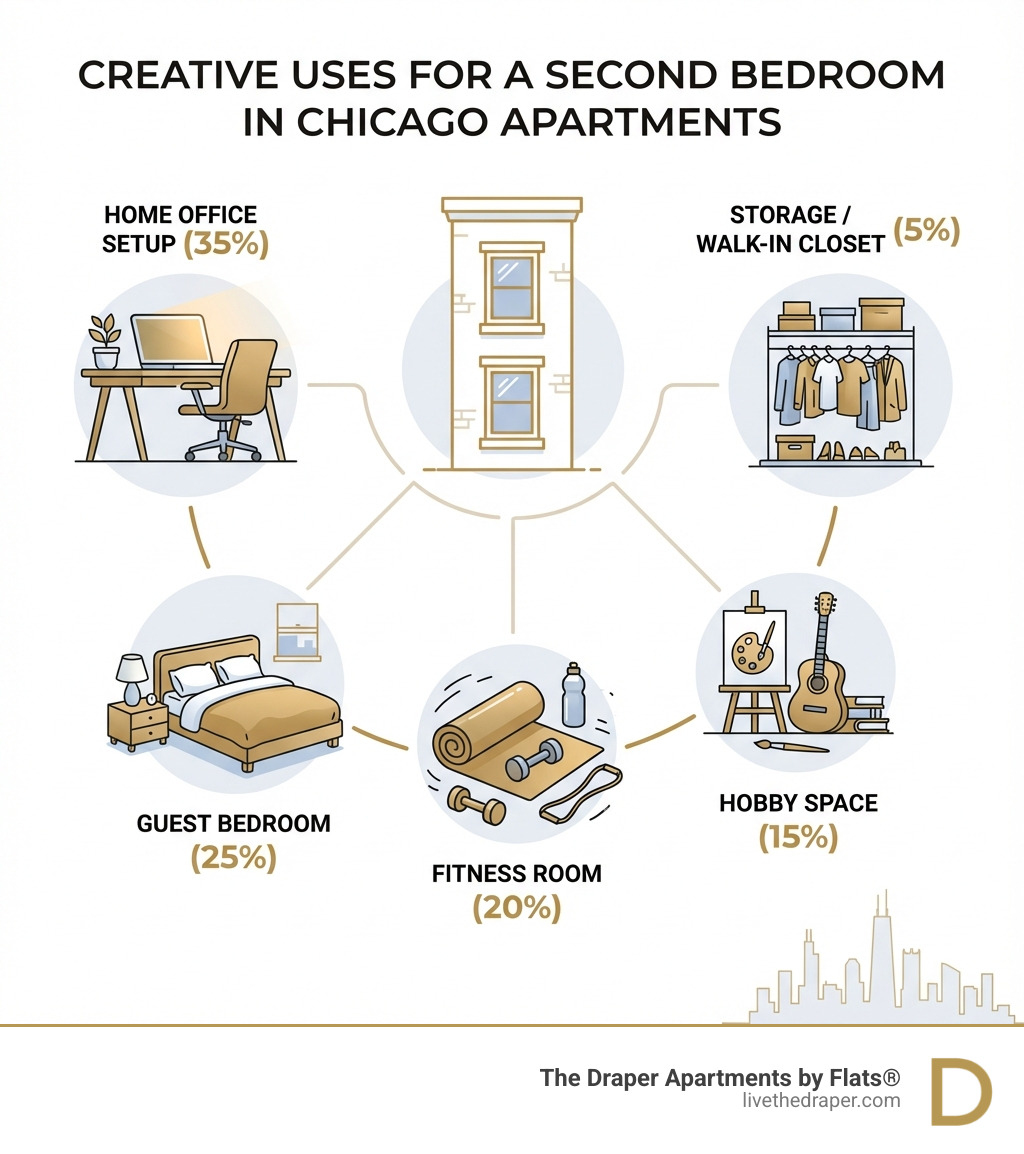 CREATIVE USES FOR A SECOND BEDROOM IN CHICAGO APARTMENTS

HOME OFFICE SETUP (35%)

STORAGE / WALK-IN CLOSET (5%)

GUEST BEDROOM (25%)

FITNESS ROOM (20%)

HOBBY SPACE (15%)

The Draper Apartments by Flats®
livethedraper.com

D