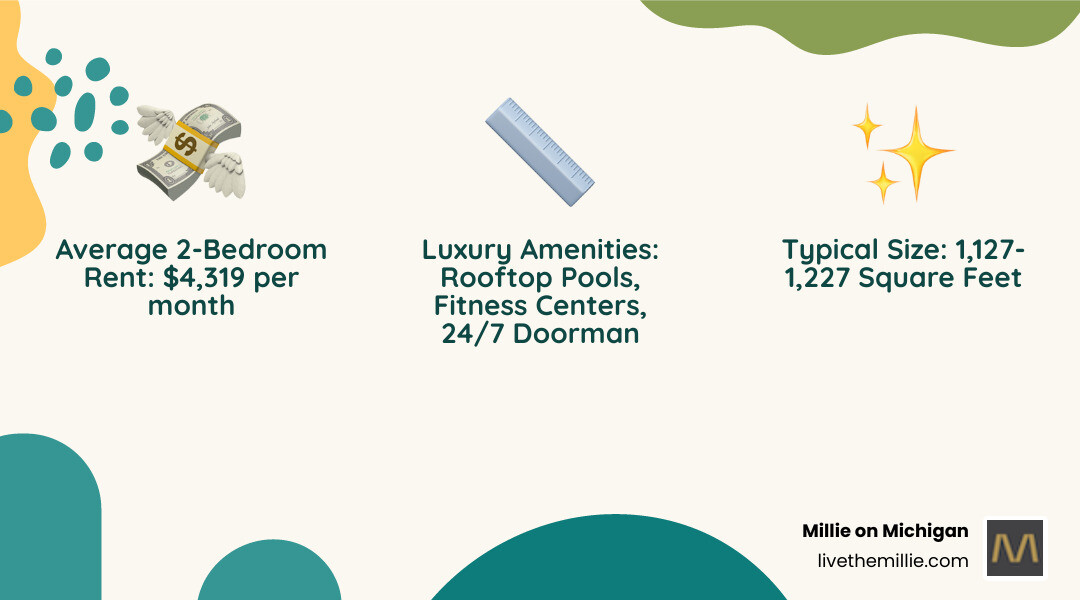 Average 2-Bedroom Rent: $4,319 per month

Luxury Amenities: Rooftop Pools, Fitness Centers, 24/7 Doorman

Typical Size: 1,127-1,227 Square Feet

Millie on Michigan
livethemillie.com

M