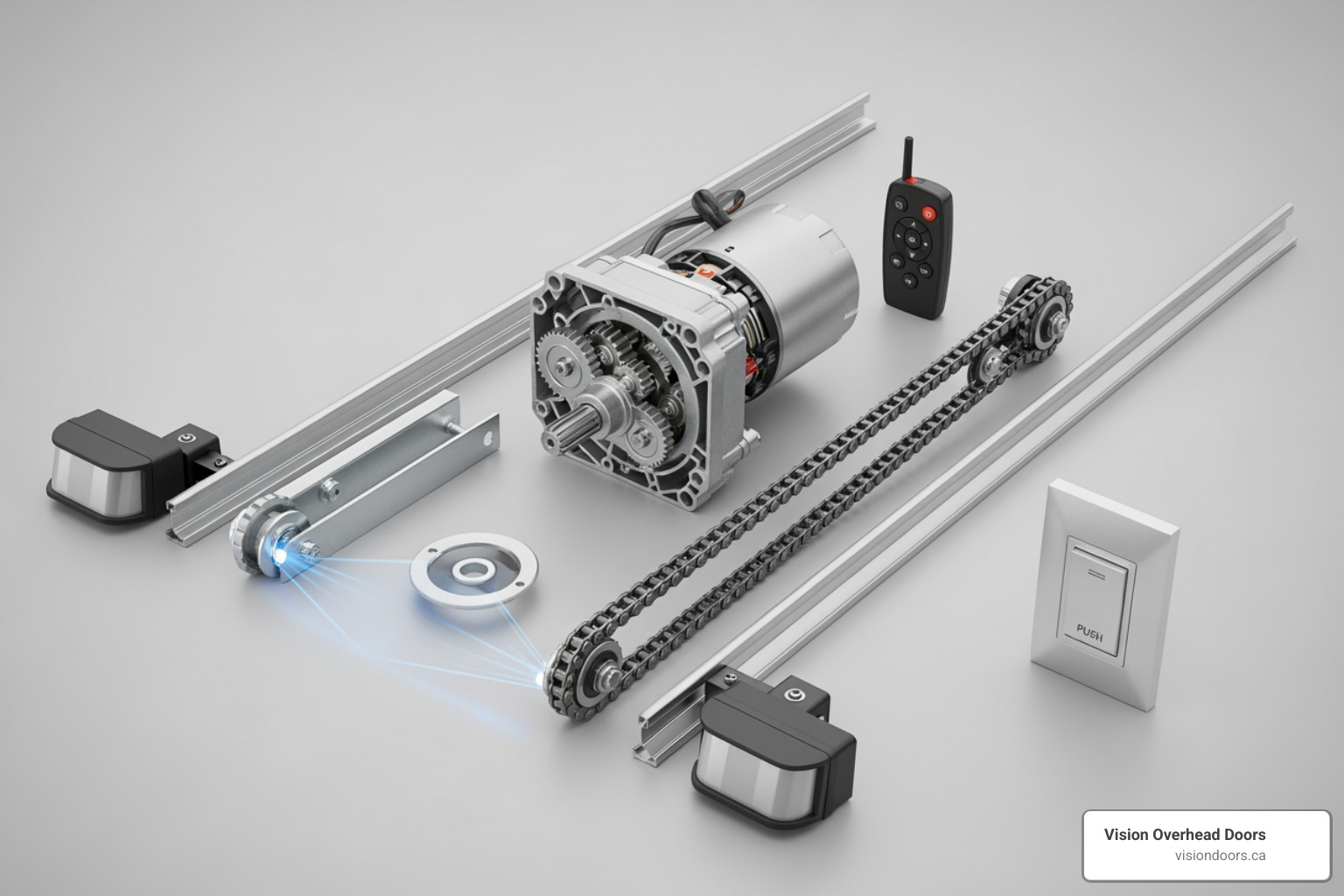 PUSH

Vision Overhead Doors
visiondoors.ca