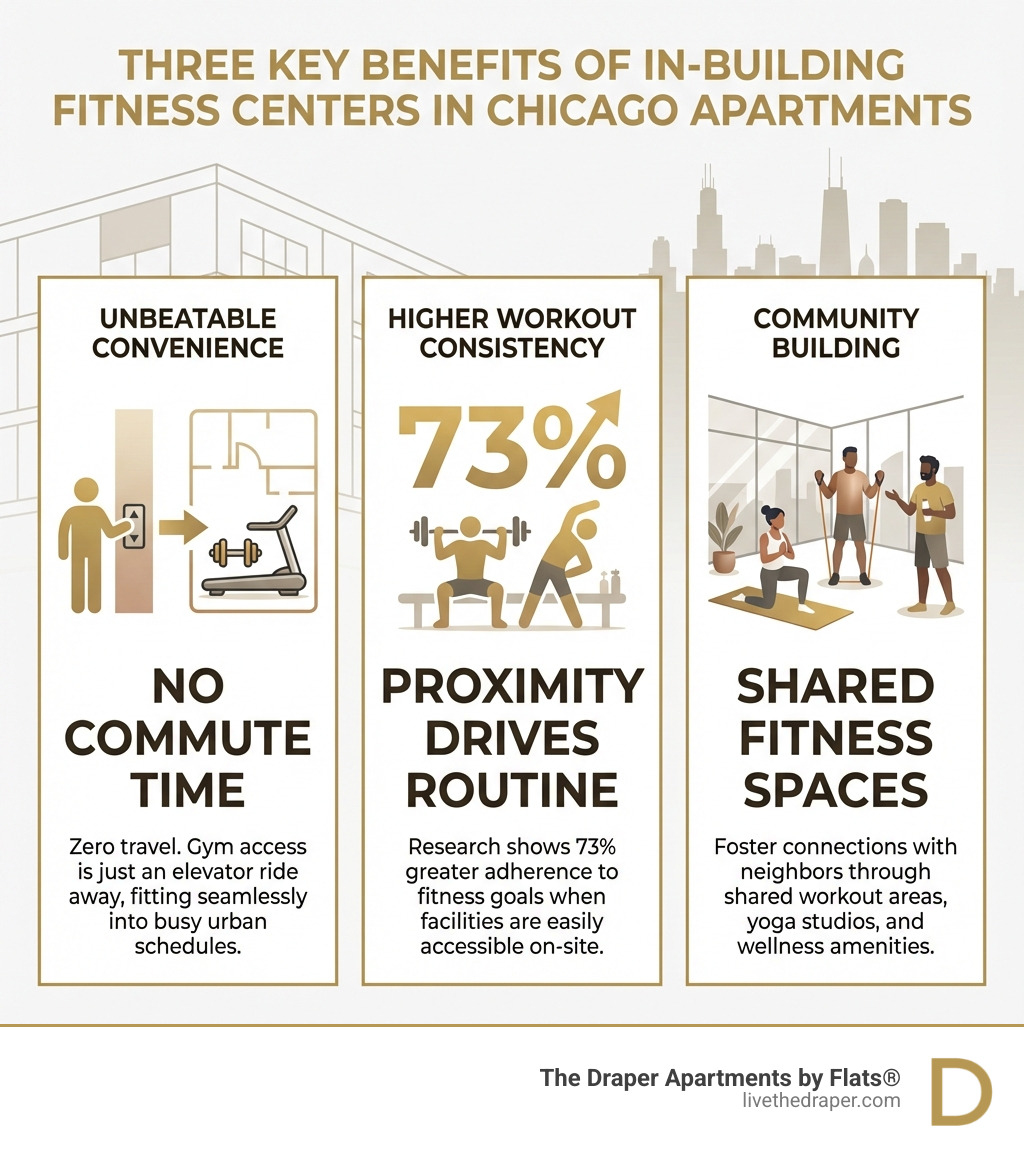 THREE KEY BENEFITS OF IN-BUILDING FITNESS CENTERS IN CHICAGO APARTMENTS

UNBEATABLE CONVENIENCE

NO COMMUTE TIME

Zero travel. Gym access is just an elevator ride away, fitting seamlessly into busy urban schedules.

HIGHER WORKOUT CONSISTENCY

73%

PROXIMITY DRIVES ROUTINE

Research shows 73% greater adherence to fitness goals when facilities are easily accessible on-site.

COMMUNITY BUILDING

SHARED FITNESS SPACES

Foster connections with neighbors through shared workout areas, yoga studios, and wellness amenities.

The Draper Apartments by Flats®
livethedraper.com

D