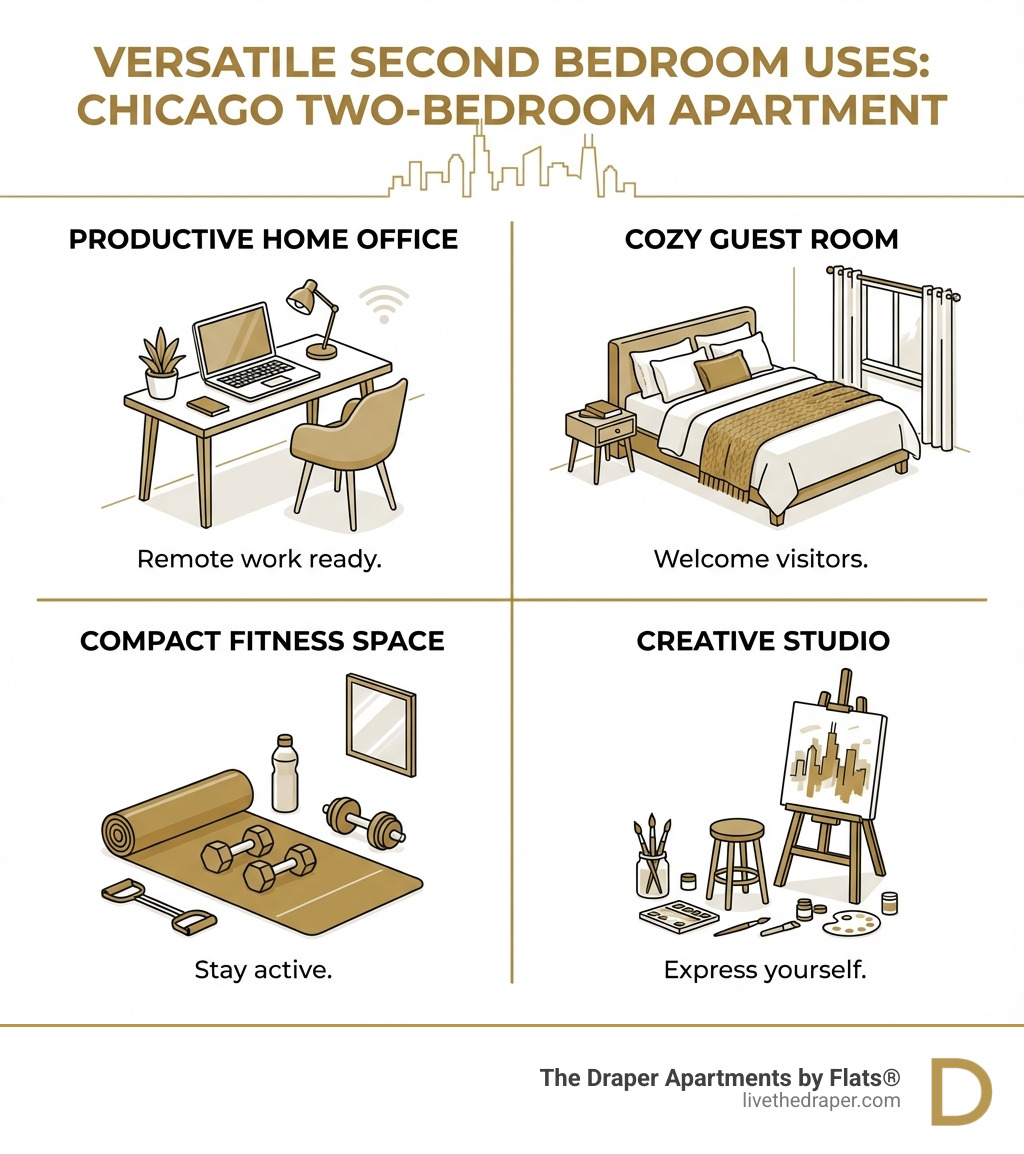 VERSATILE SECOND BEDROOM USES: CHICAGO TWO-BEDROOM APARTMENT

PRODUCTIVE HOME OFFICE

Remote work ready.

COZY GUEST ROOM

Welcome visitors.

COMPACT FITNESS SPACE

Stay active.

CREATIVE STUDIO

Express yourself.

The Draper Apartments by Flats®
livethedraper.com
D