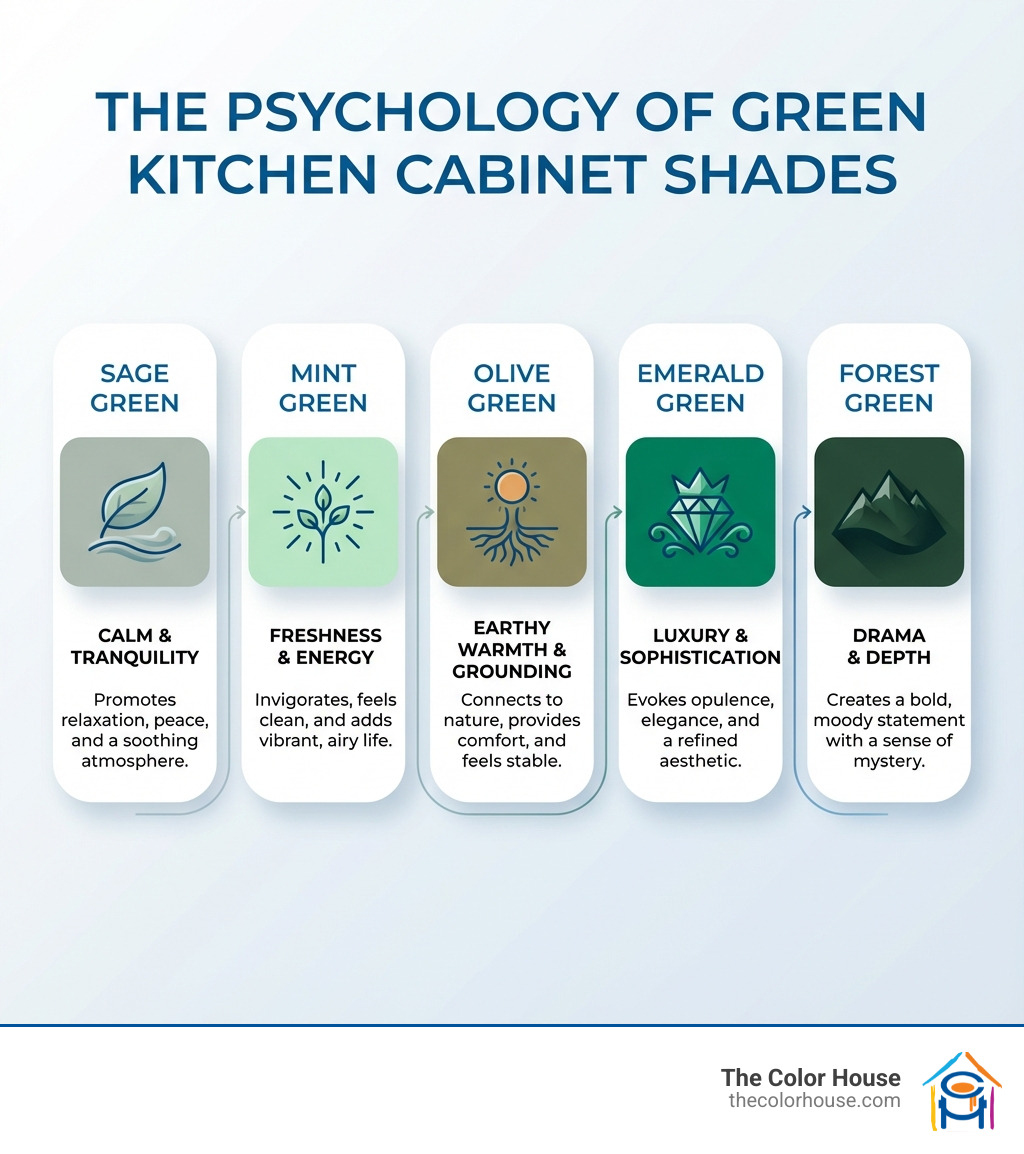 THE PSYCHOLOGY OF GREEN KITCHEN CABINET SHADES

SAGE GREEN

CALM & TRANQUILITY

Promotes relaxation, peace, and a soothing atmosphere.

MINT GREEN

FRESHNESS & ENERGY

Invigorates, feels clean, and adds vibrant, airy life.

OLIVE GREEN

EARTHY WARMTH & GROUNDING

Connects to nature, provides comfort, and feels stable.

EMERALD GREEN

LUXURY & SOPHISTICATION

Evokes opulence, elegance, and a refined aesthetic.

FOREST GREEN

DRAMA & DEPTH

Creates a bold, moody statement with a sense of mystery.

The Color House
thecolorhouse.com