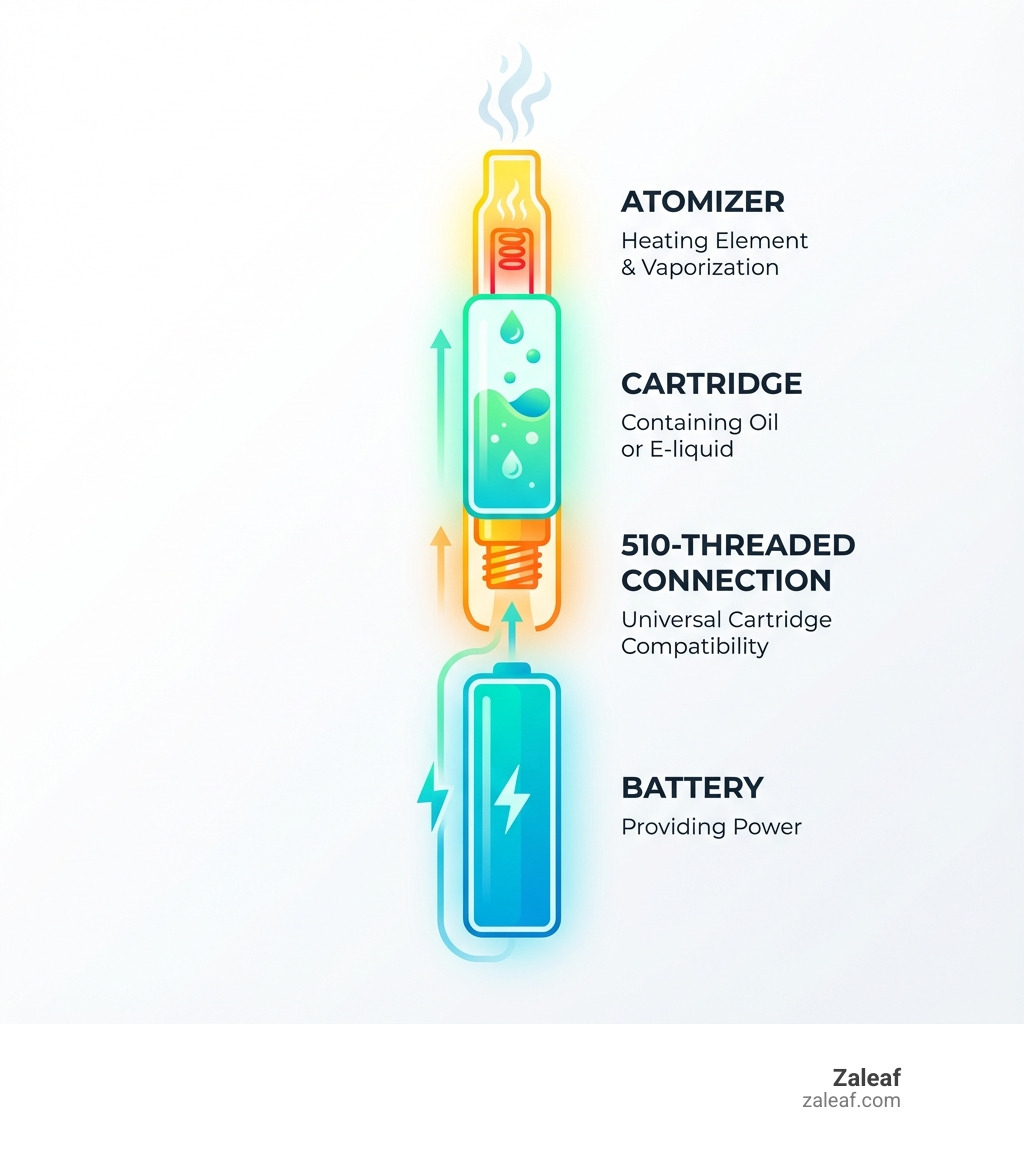 ATOMIZER
Heating Element & Vaporization

CARTRIDGE
Containing Oil or E-liquid

510-THREADED CONNECTION
Universal Cartridge Compatibility

BATTERY
Providing Power

Zaleaf
zaleaf.com