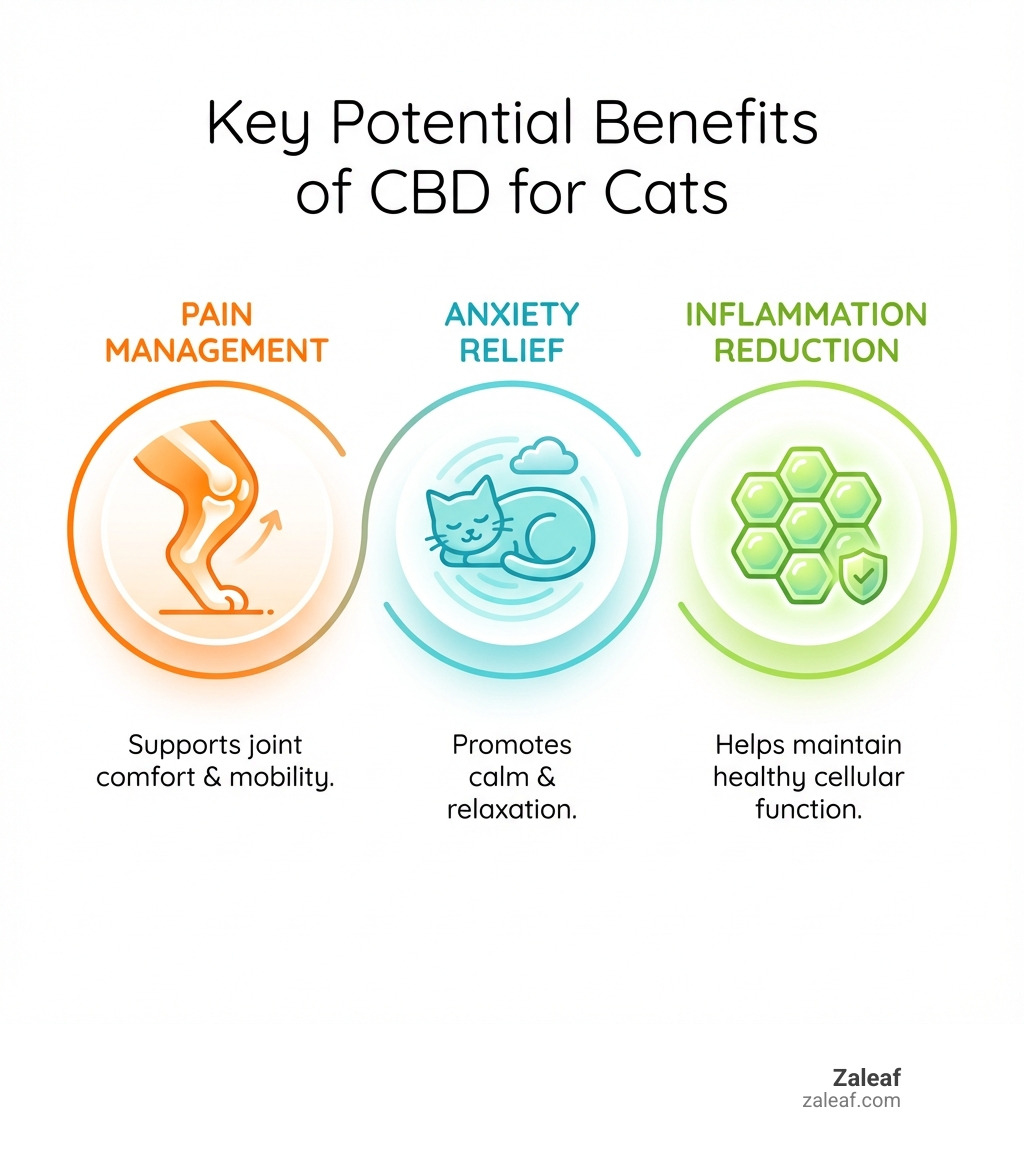 Key Potential Benefits of CBD for Cats

PAIN MANAGEMENT

Supports joint comfort & mobility.

ANXIETY RELIEF

Promotes calm & relaxation.

INFLAMMATION REDUCTION

Helps maintain healthy cellular function.

Zaleaf
zaleaf.com