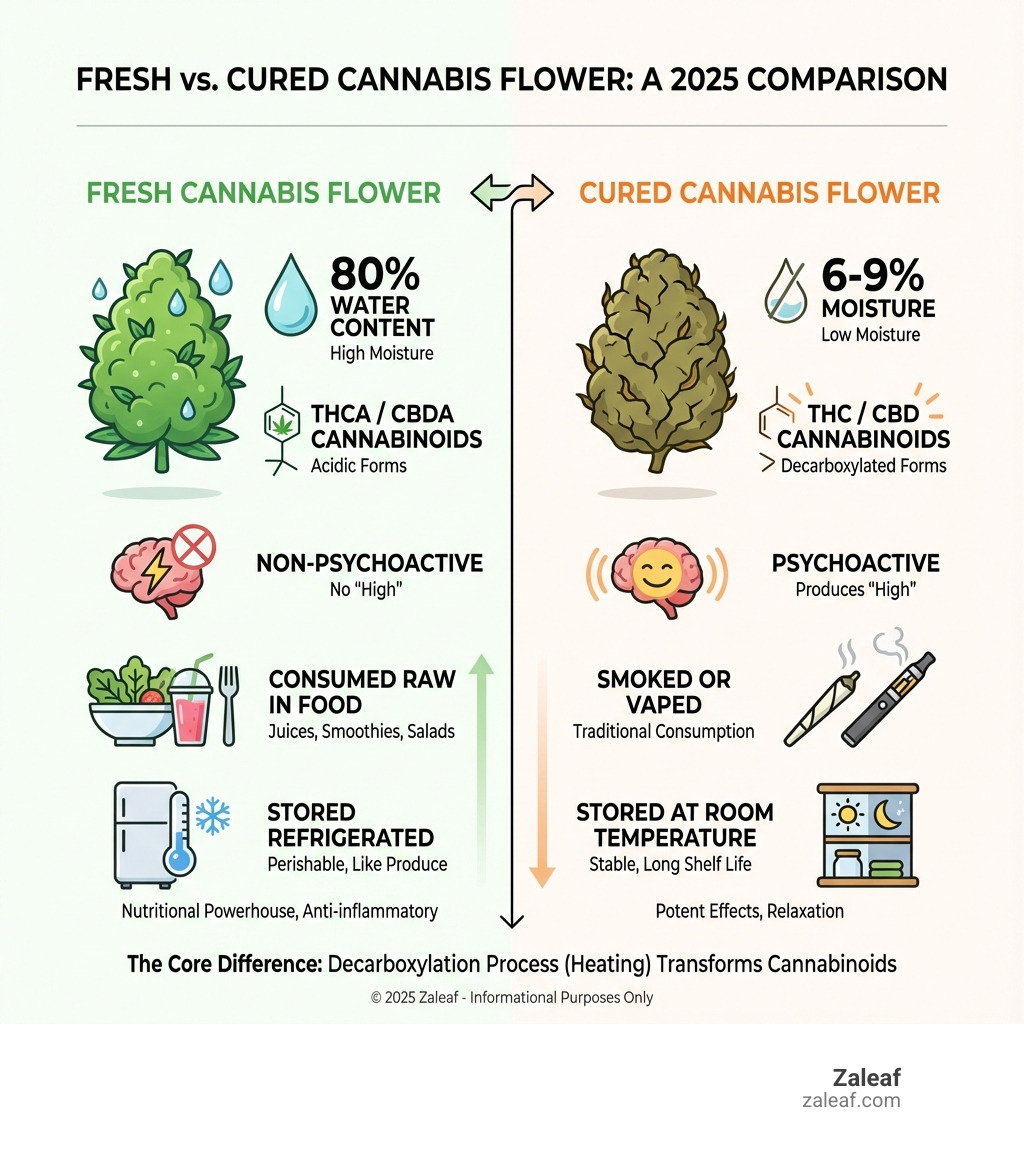 FRESH vs. CURED CANNABIS FLOWER: A 2025 COMPARISON

FRESH CANNABIS FLOWER

80%
WATER CONTENT
High Moisture

THCA / CBDA CANNABINOIDS
Acidic Forms

NON-PSYCHOACTIVE
No "High"

CONSUMED RAW IN FOOD
Juices, Smoothies, Salads

STORED REFRIGERATED
Perishable, Like Produce

Nutritional Powerhouse, Anti-inflammatory

CURED CANNABIS FLOWER

6-9%
MOISTURE
Low Moisture

THC / CBD CANNABINOIDS
Decarboxylated Forms

PSYCHOACTIVE
Produces "High"

SMOKED OR VAPED
Traditional Consumption

STORED AT ROOM TEMPERATURE
Stable, Long Shelf Life

Potent Effects, Relaxation

The Core Difference: Decarboxylation Process (Heating) Transforms Cannabinoids

© 2025 Zaleaf - Informational Purposes Only

Zaleaf
zaleaf.com