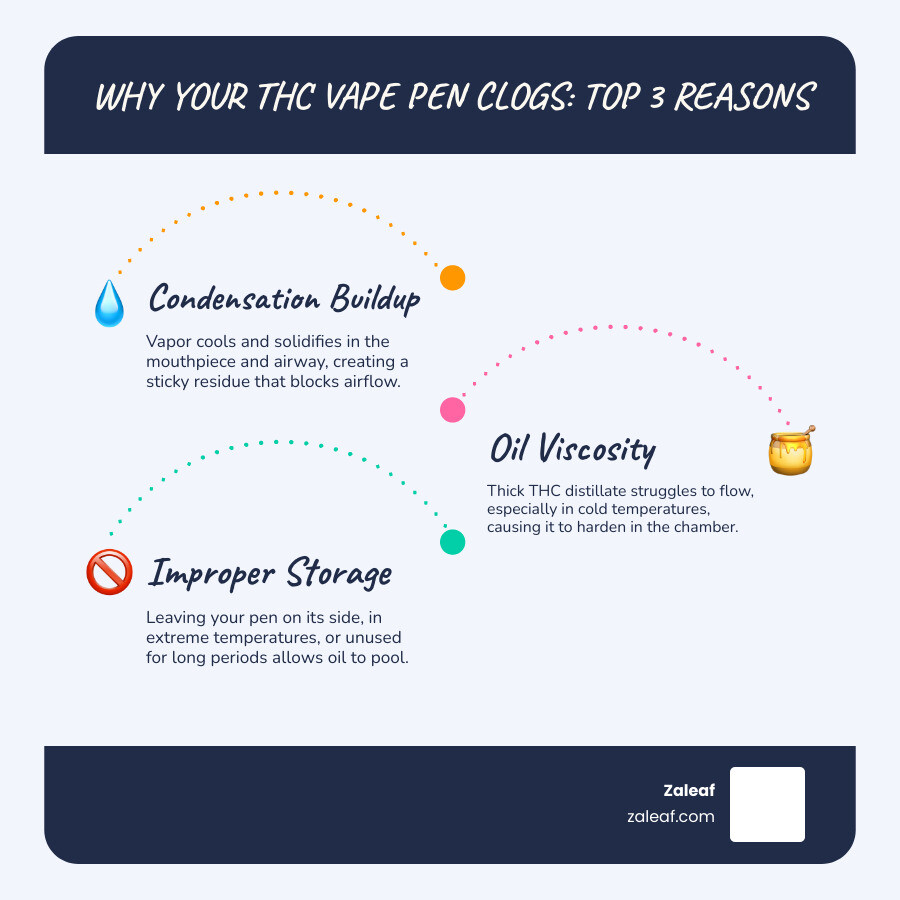 WHY YOUR THC VAPE PEN CLOGS: TOP 3 REASONS

Condensation Buildup

Vapor cools and solidifies in the mouthpiece and airway, creating a sticky residue that blocks airflow.

Oil Viscosity

Thick THC distillate struggles to flow, especially in cold temperatures, causing it to harden in the chamber.

Improper Storage

Leaving your pen on its side, in extreme temperatures, or unused for long periods allows oil to pool.

Zaleaf
zaleaf.com