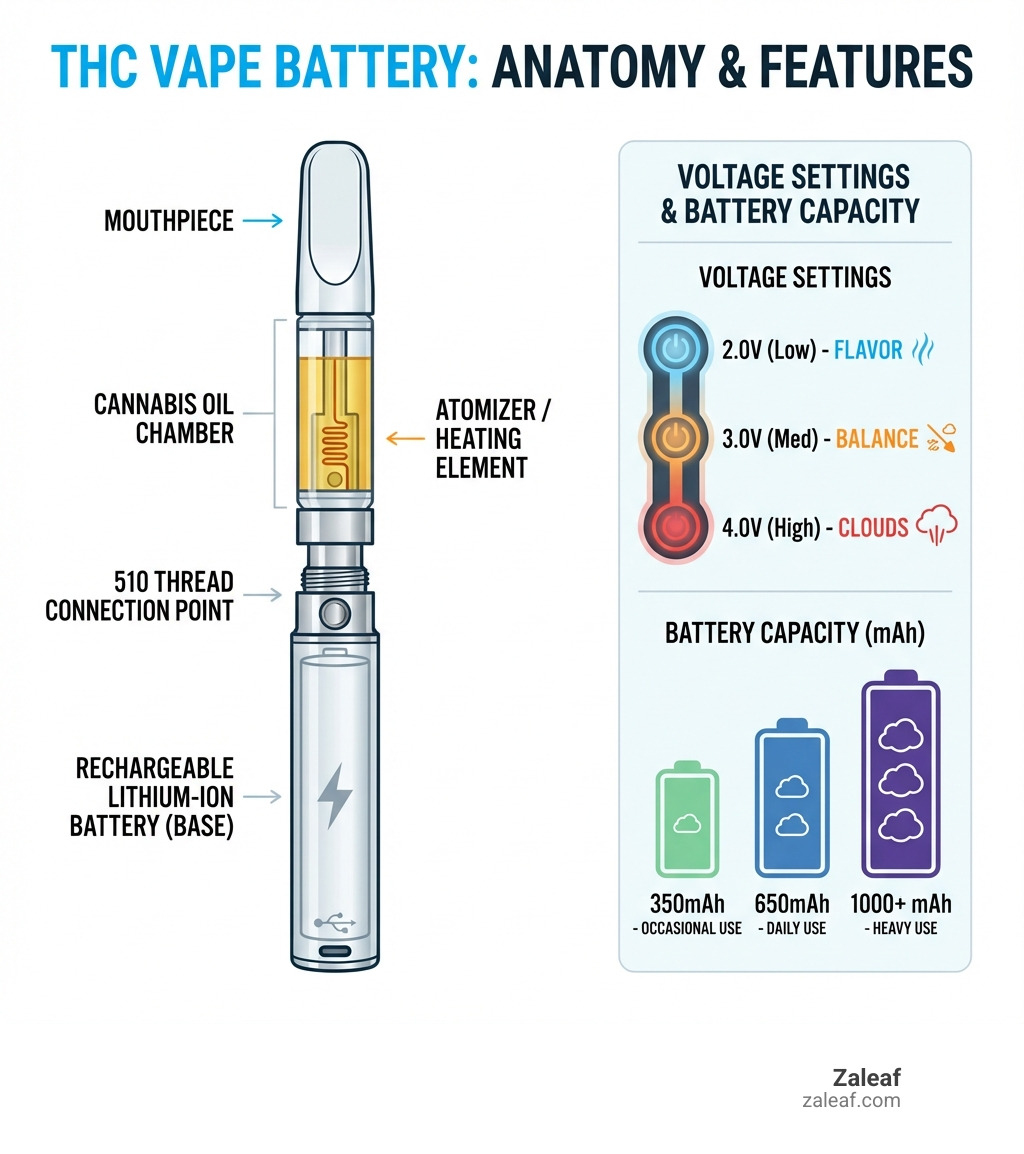 THC VAPE BATTERY: ANATOMY & FEATURES

MOUTHPIECE

CANNABIS OIL CHAMBER

ATOMIZER / HEATING ELEMENT

510 THREAD CONNECTION POINT

RECHARGEABLE LITHIUM-ION BATTERY (BASE)

VOLTAGE SETTINGS & BATTERY CAPACITY

VOLTAGE SETTINGS

2.0V (Low) - FLAVOR

3.0V (Med) - BALANCE

4.0V (High) - CLOUDS

BATTERY CAPACITY (mAh)

350mAh - OCCASIONAL USE

650mAh - DAILY USE

1000+ mAh - HEAVY USE

Zaleaf
zaleaf.com