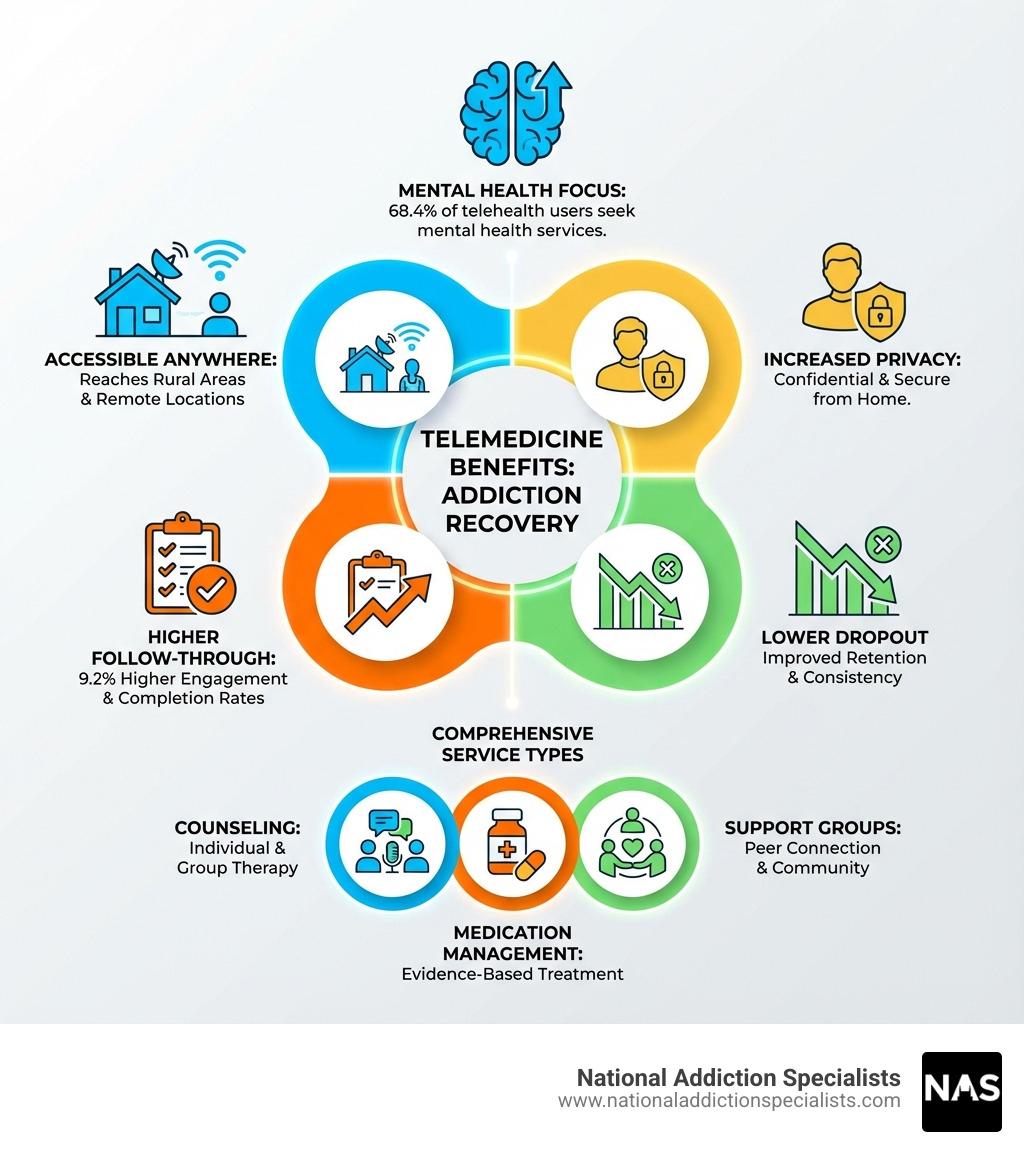 MENTAL HEALTH FOCUS:
68.4% of telehealth users seek mental health services.

ACCESSIBLE ANYWHERE:
Reaches Rural Areas & Remote Locations

INCREASED PRIVACY:
Confidential & Secure from Home.

TELEMEDICINE BENEFITS: ADDICTION RECOVERY

HIGHER FOLLOW-THROUGH:
9.2% Higher Engagement & Completion Rates

LOWER DROPOUT
Improved Retention & Consistency

COMPREHENSIVE SERVICE TYPES

COUNSELING:
Individual & Group Therapy

SUPPORT GROUPS:
Peer Connection & Community

MEDICATION MANAGEMENT:
Evidence-Based Treatment

National Addiction Specialists
www.nationaladdictionspecialists.com

NAS