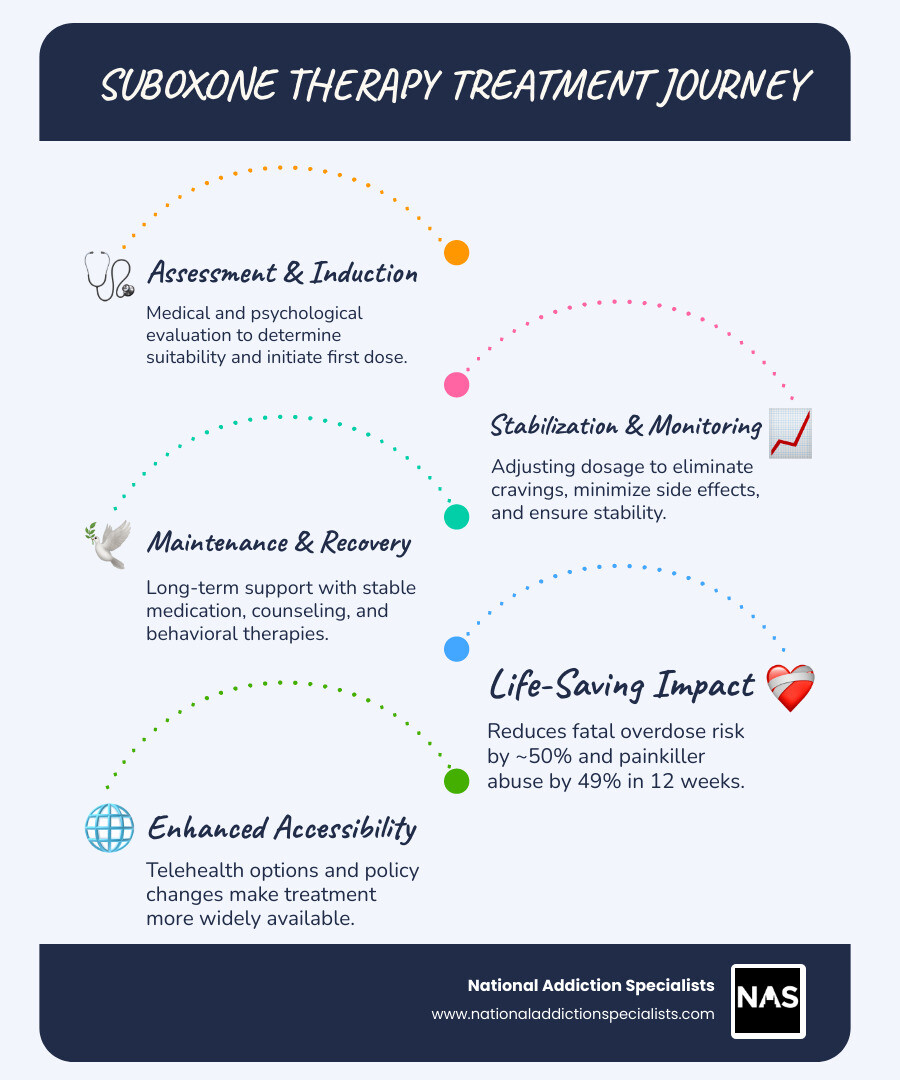 SUBOXONE THERAPY TREATMENT JOURNEY

Assessment & Induction

Medical and psychological evaluation to determine suitability and initiate first dose.

Stabilization & Monitoring

Adjusting dosage to eliminate cravings, minimize side effects, and ensure stability.

Maintenance & Recovery

Long-term support with stable medication, counseling, and behavioral therapies.

Life-Saving Impact

Reduces fatal overdose risk by ~50% and painkiller abuse by 49% in 12 weeks.

Enhanced Accessibility

Telehealth options and policy changes make treatment more widely available.

National Addiction Specialists
www.nationaladdictionspecialists.com
NAS