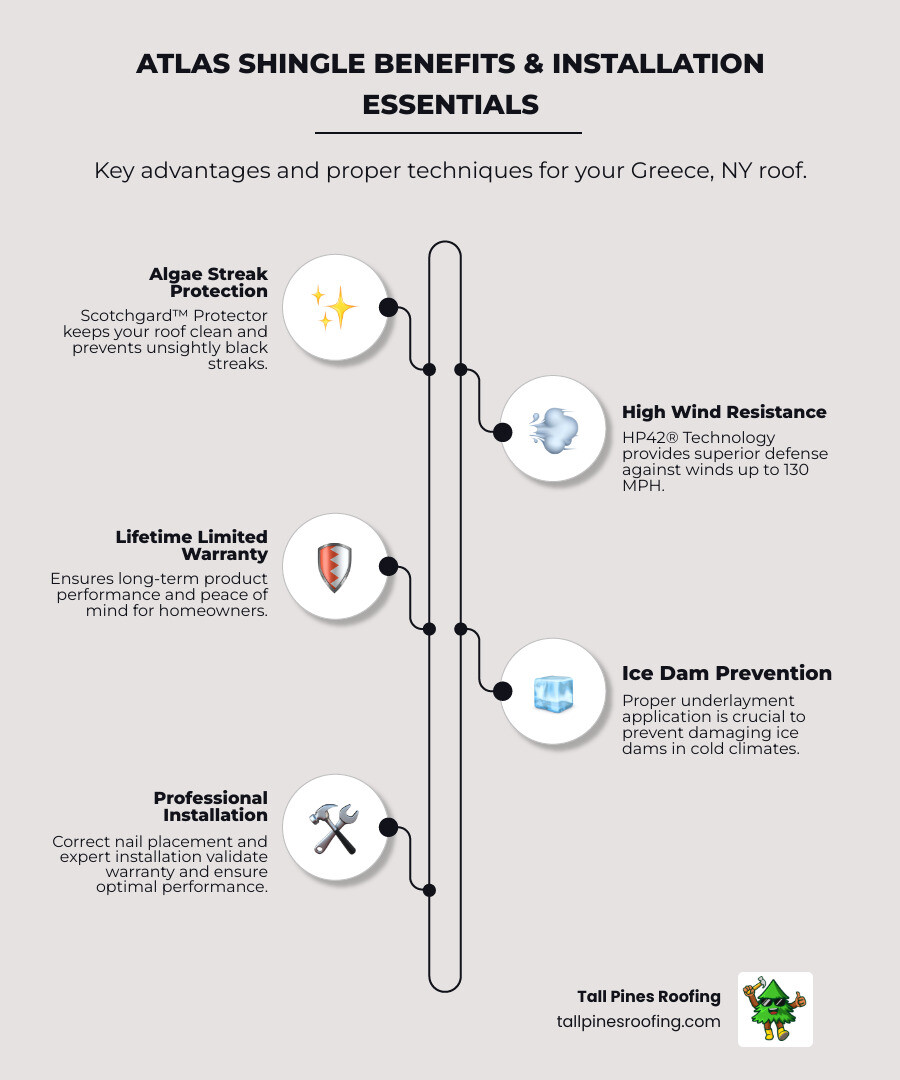 ATLAS SHINGLE BENEFITS & INSTALLATION ESSENTIALS

Key advantages and proper techniques for your Greece, NY roof.

Algae Streak Protection

Scotchgard™ Protector keeps your roof clean and prevents unsightly black streaks.

High Wind Resistance

HP42® Technology provides superior defense against winds up to 130 MPH.

Lifetime Limited Warranty

Ensures long-term product performance and peace of mind for homeowners.

Ice Dam Prevention

Proper underlayment application is crucial to prevent damaging ice dams in cold climates.

Professional Installation

Correct nail placement and expert installation validate warranty and ensure optimal performance.

Tall Pines Roofing
tallpinesroofing.com