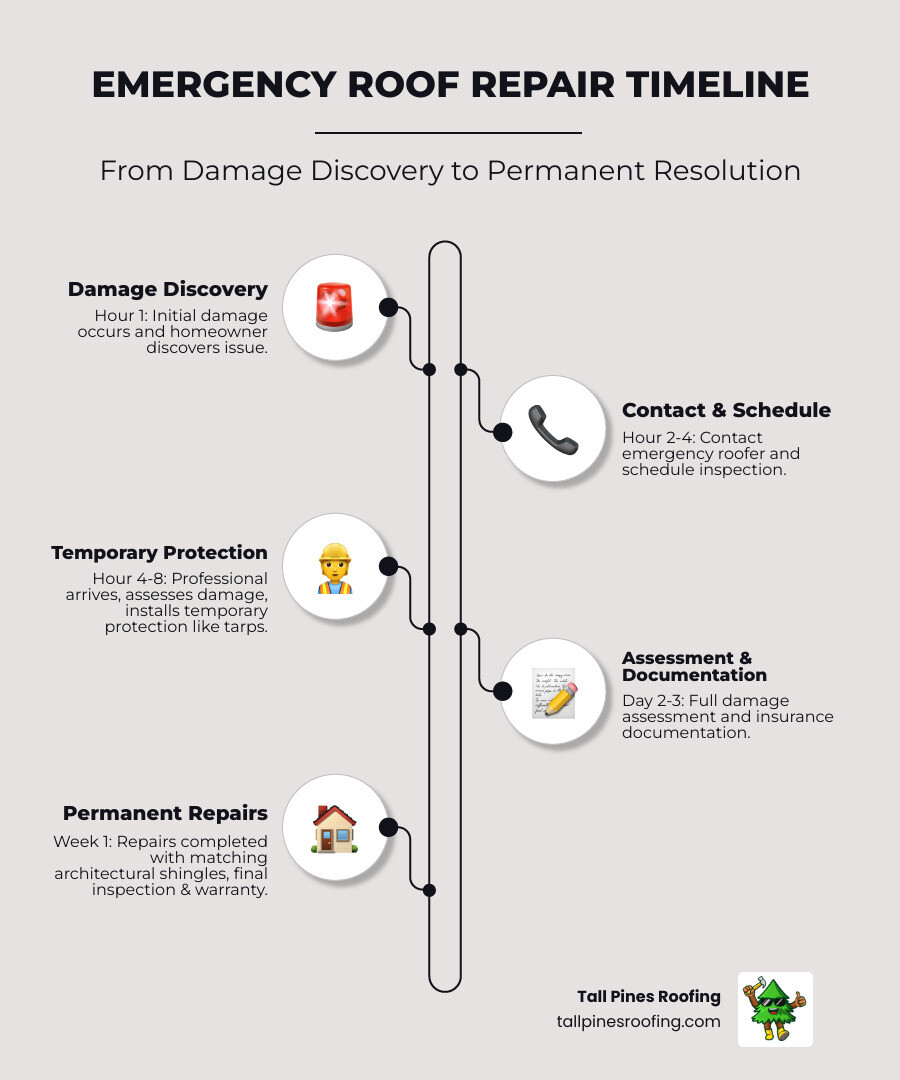 EMERGENCY ROOF REPAIR TIMELINE

From Damage Discovery to Permanent Resolution

Damage Discovery

Hour 1: Initial damage occurs and homeowner discovers issue.

Contact & Schedule

Hour 2-4: Contact emergency roofer and schedule inspection.

Temporary Protection

Hour 4-8: Professional arrives, assesses damage, installs temporary protection like tarps.

Assessment & Documentation

Day 2-3: Full damage assessment and insurance documentation.

Permanent Repairs

Week 1: Repairs completed with matching architectural shingles, final inspection & warranty.

Tall Pines Roofing
tallpinesroofing.com