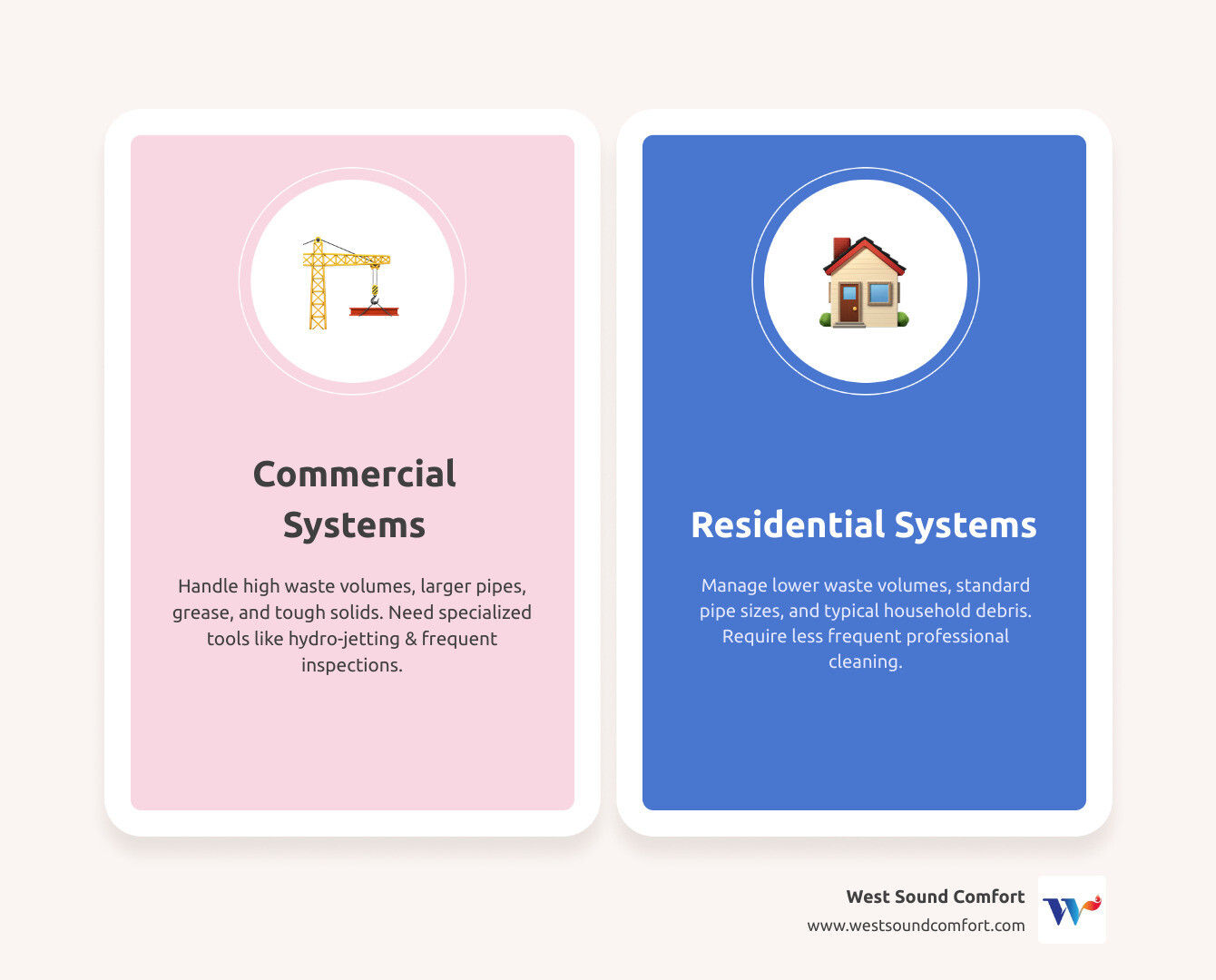 Commercial Systems

Handle high waste volumes, larger pipes, grease, and tough solids. Need specialized tools like hydro-jetting & frequent inspections.

Residential Systems

Manage lower waste volumes, standard pipe sizes, and typical household debris. Require less frequent professional cleaning.

West Sound Comfort
www.westsoundcomfort.com