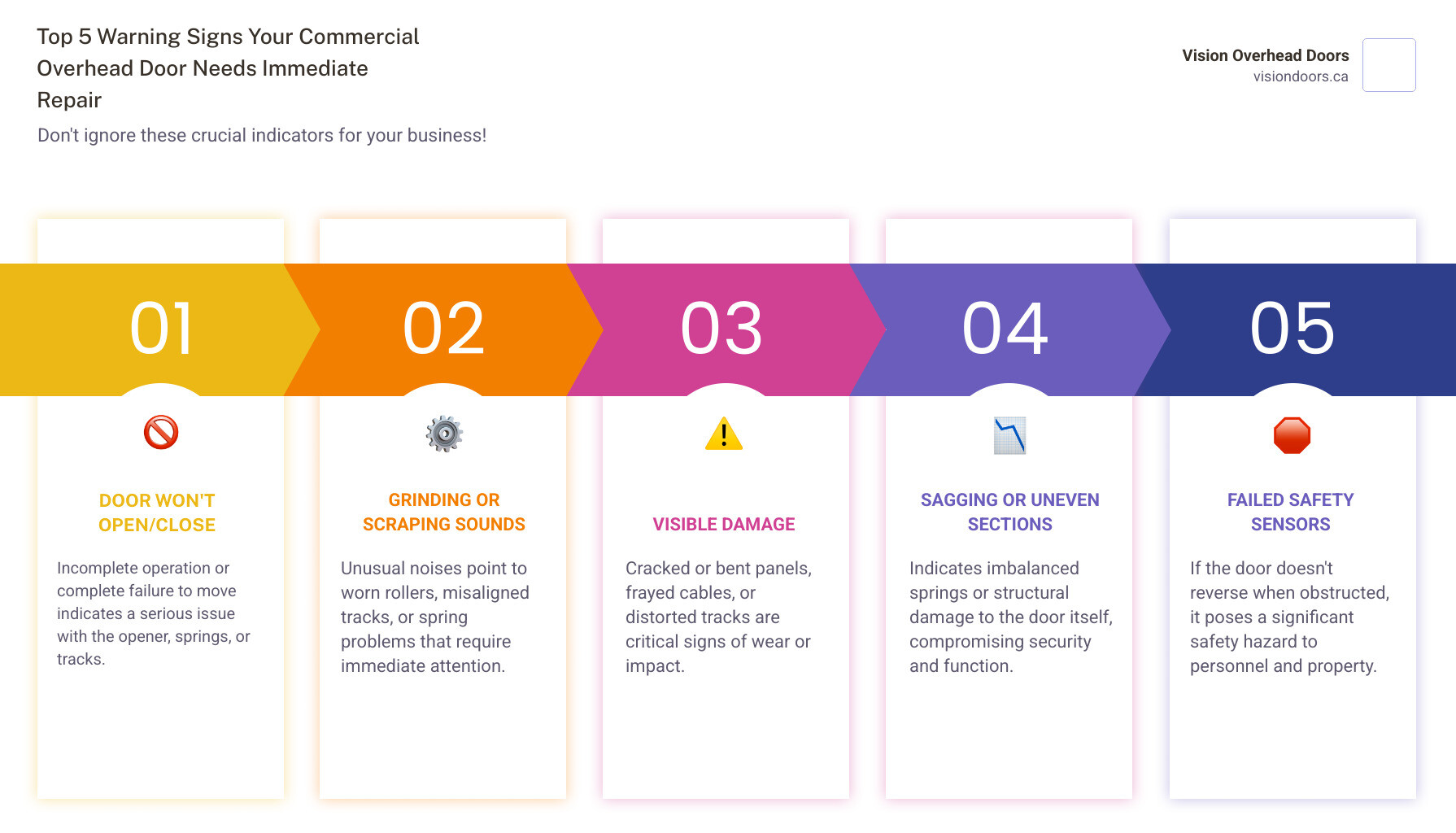 Top 5 Warning Signs Your Commercial Overhead Door Needs Immediate Repair

Don't ignore these crucial indicators for your business!

Vision Overhead Doors
visiondoors.ca

01

DOOR WON'T OPEN/CLOSE

Incomplete operation or complete failure to move indicates a serious issue with the opener, springs, or tracks.

02

GRINDING OR SCRAPING SOUNDS

Unusual noises point to worn rollers, misaligned tracks, or spring problems that require immediate attention.

03

VISIBLE DAMAGE

Cracked or bent panels, frayed cables, or distorted tracks are critical signs of wear or impact.

04

SAGGING OR UNEVEN SECTIONS

Indicates imbalanced springs or structural damage to the door itself, compromising security and function.

05

FAILED SAFETY SENSORS

If the door doesn't reverse when obstructed, it poses a significant safety hazard to personnel and property.