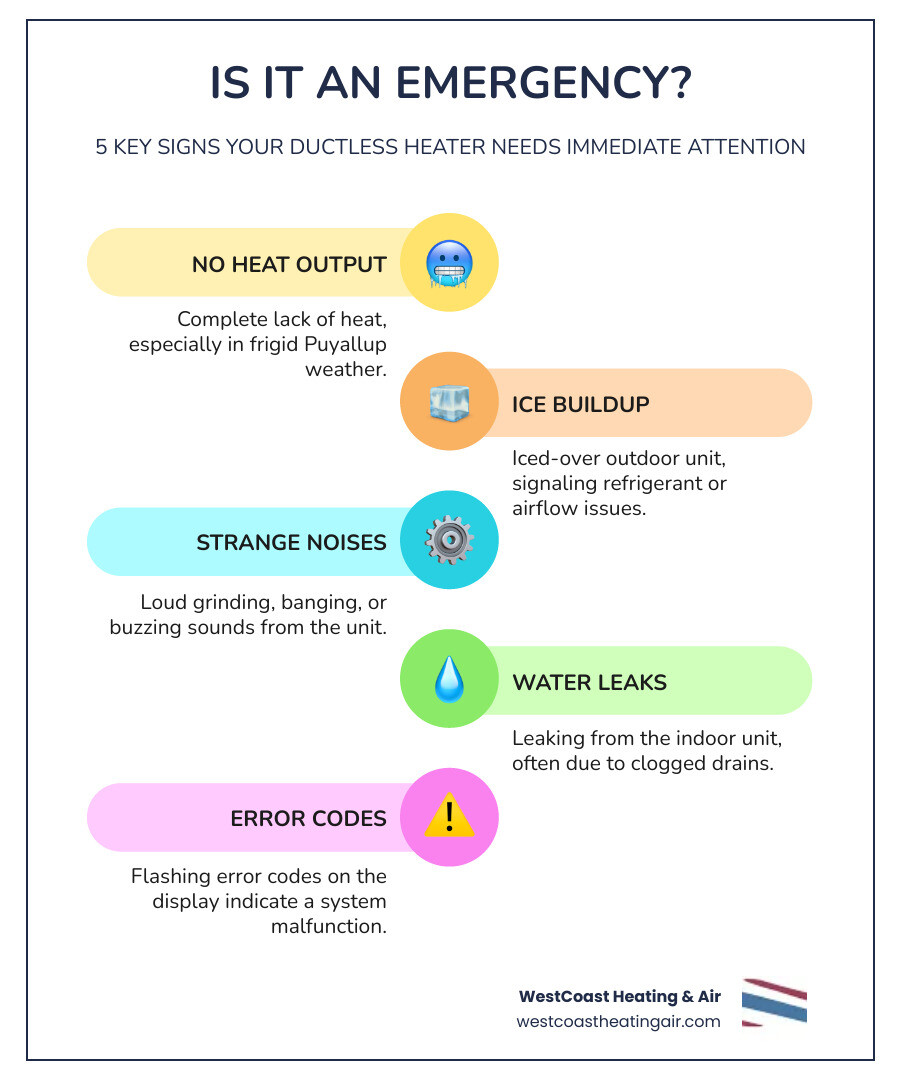 IS IT AN EMERGENCY?

5 KEY SIGNS YOUR DUCTLESS HEATER NEEDS IMMEDIATE ATTENTION

NO HEAT OUTPUT

Complete lack of heat, especially in frigid Puyallup weather.

ICE BUILDUP

Iced-over outdoor unit, signaling refrigerant or airflow issues.

STRANGE NOISES

Loud grinding, banging, or buzzing sounds from the unit.

WATER LEAKS

Leaking from the indoor unit, often due to clogged drains.

ERROR CODES

Flashing error codes on the display indicate a system malfunction.

WestCoast Heating & Air
westcoastheatingair.com