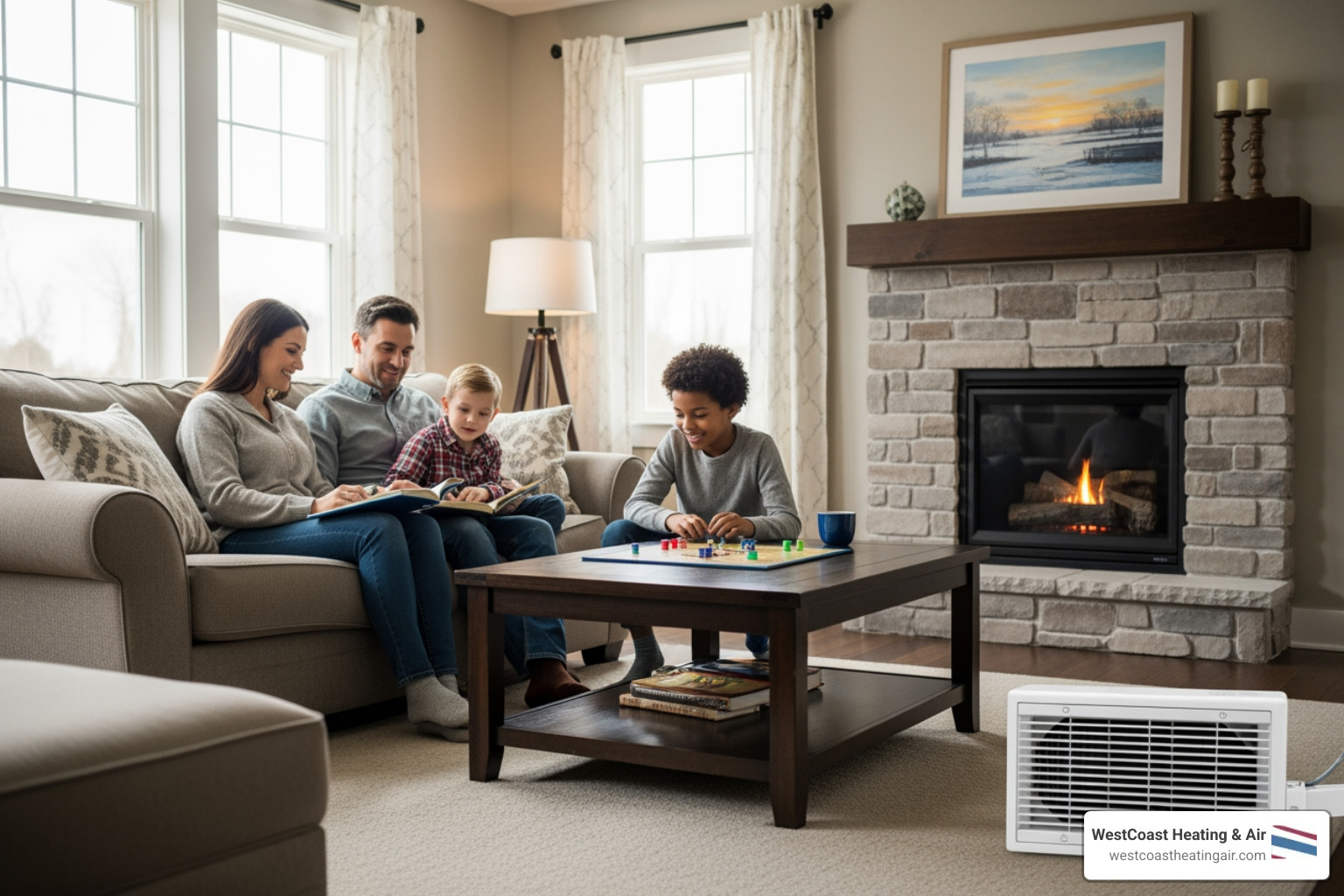 WestCoast Heating & Air
westcoastheatingair.com