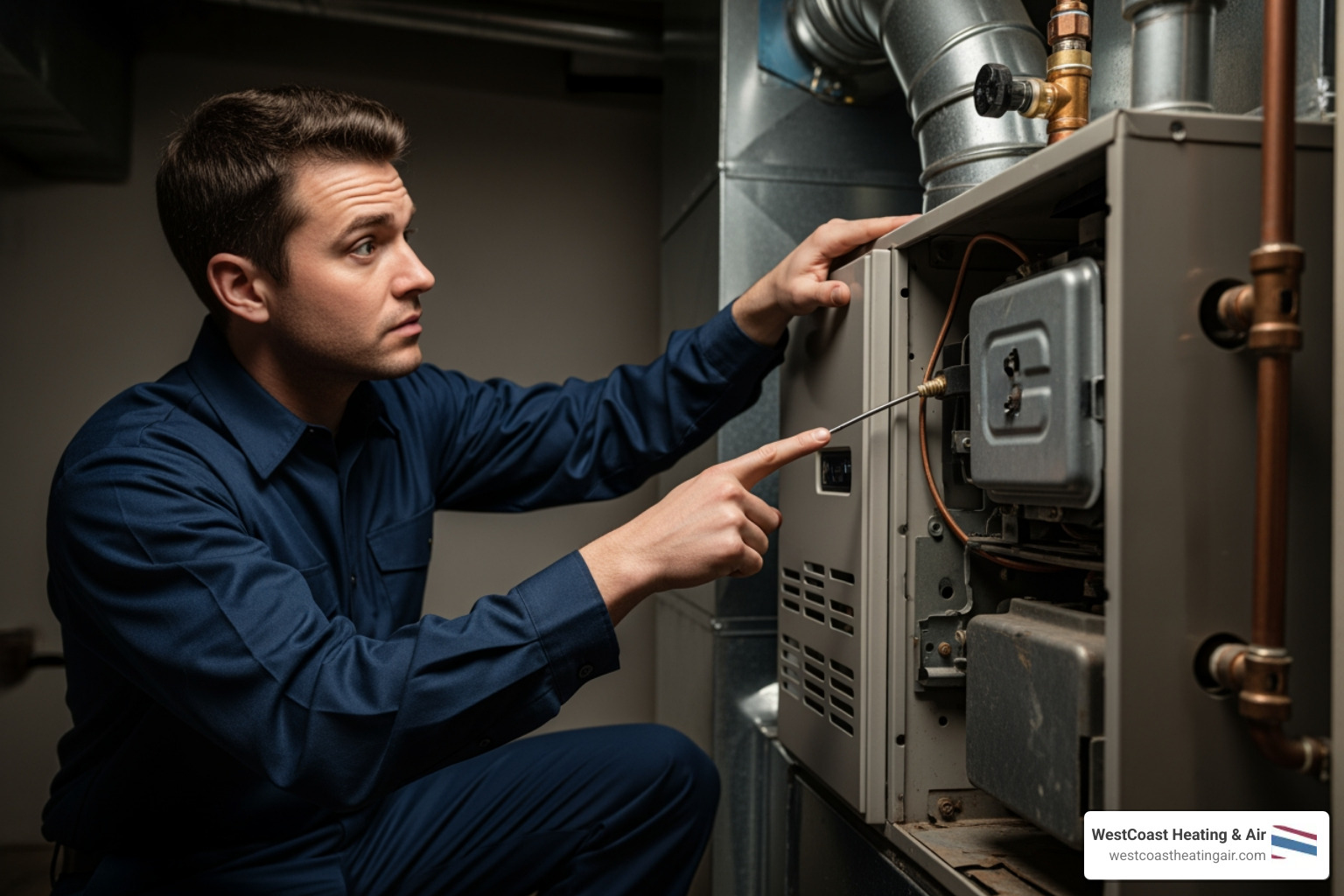 WestCoast Heating & Air
westcoastheatingair.com