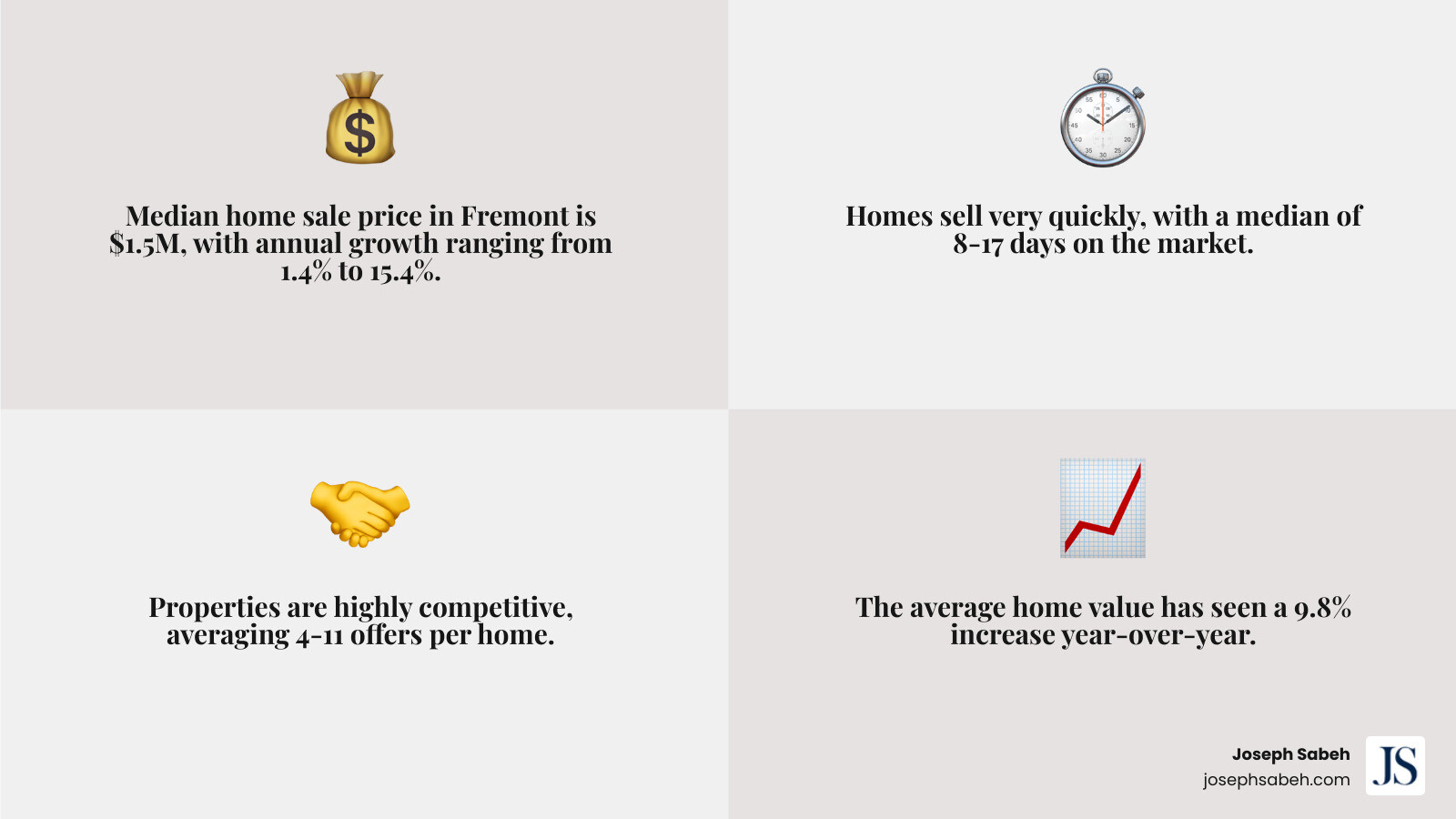 Median home sale price in Fremont is $1.5M, with annual growth ranging from 1.4% to 15.4%.

Homes sell very quickly, with a median of 8-17 days on the market.

Properties are highly competitive, averaging 4-11 offers per home.

The average home value has seen a 9.8% increase year-over-year.

Joseph Sabeh
josephsabeh.com
JS