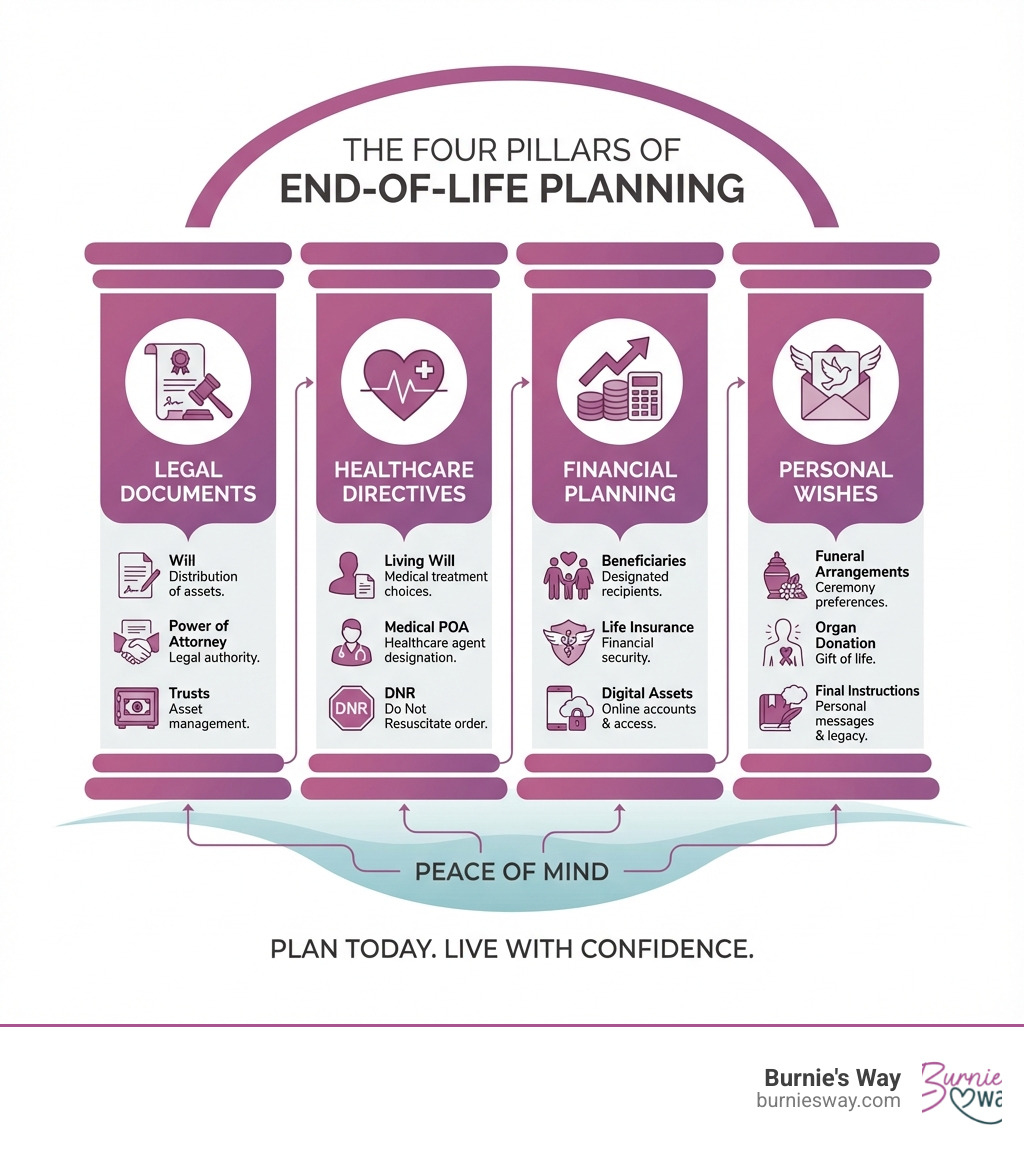 THE FOUR PILLARS OF
END-OF-LIFE PLANNING

LEGAL DOCUMENTS

Will
Distribution of assets.

Power of Attorney
Legal authority.

Trusts
Asset management.

HEALTHCARE DIRECTIVES

Living Will
Medical treatment choices.

Medical POA
Healthcare agent designation.

DNR
DNR
Do Not Resuscitate order.

FINANCIAL PLANNING

Beneficiaries
Designated recipients.

Life Insurance
Financial security.

Digital Assets
Online accounts & access.

PERSONAL WISHES

Funeral Arrangements
Ceremony preferences.

Organ Donation
Gift of life.

Final Instructions
Personal messages & legacy.

PEACE OF MIND

PLAN TODAY. LIVE WITH CONFIDENCE.

Burnie's Way
burniesway.com
Burnie Wa