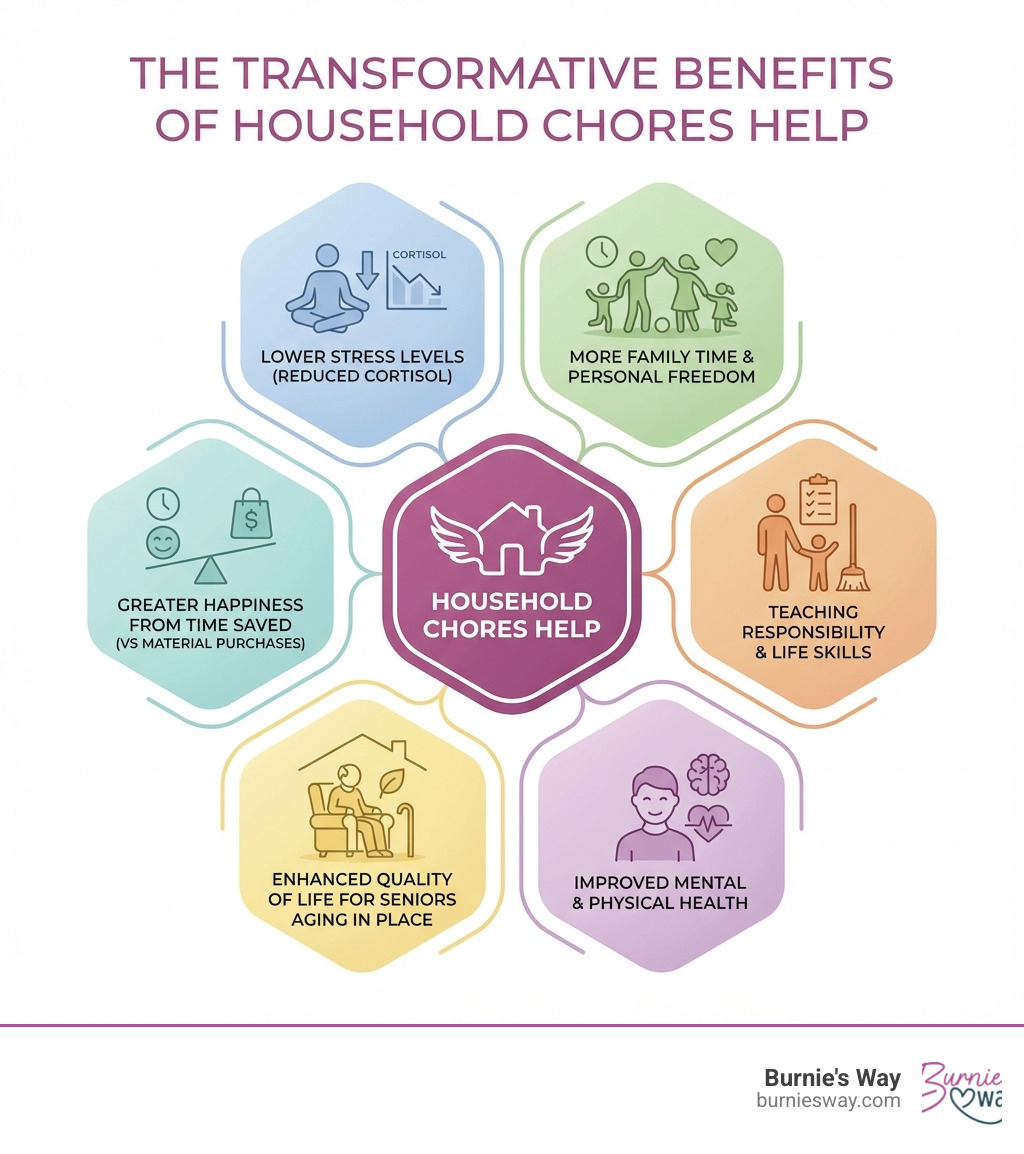 THE TRANSFORMATIVE BENEFITS OF HOUSEHOLD CHORES HELP

CORTISOL

LOWER STRESS LEVELS (REDUCED CORTISOL)

MORE FAMILY TIME & PERSONAL FREEDOM

$

GREATER HAPPINESS FROM TIME SAVED (VS MATERIAL PURCHASES)

HOUSEHOLD CHORES HELP

TEACHING RESPONSIBILITY & LIFE SKILLS

ENHANCED QUALITY OF LIFE FOR SENIORS AGING IN PLACE

IMPROVED MENTAL & PHYSICAL HEALTH

Burnie's Way
burniesway.com

Burnie
Wa