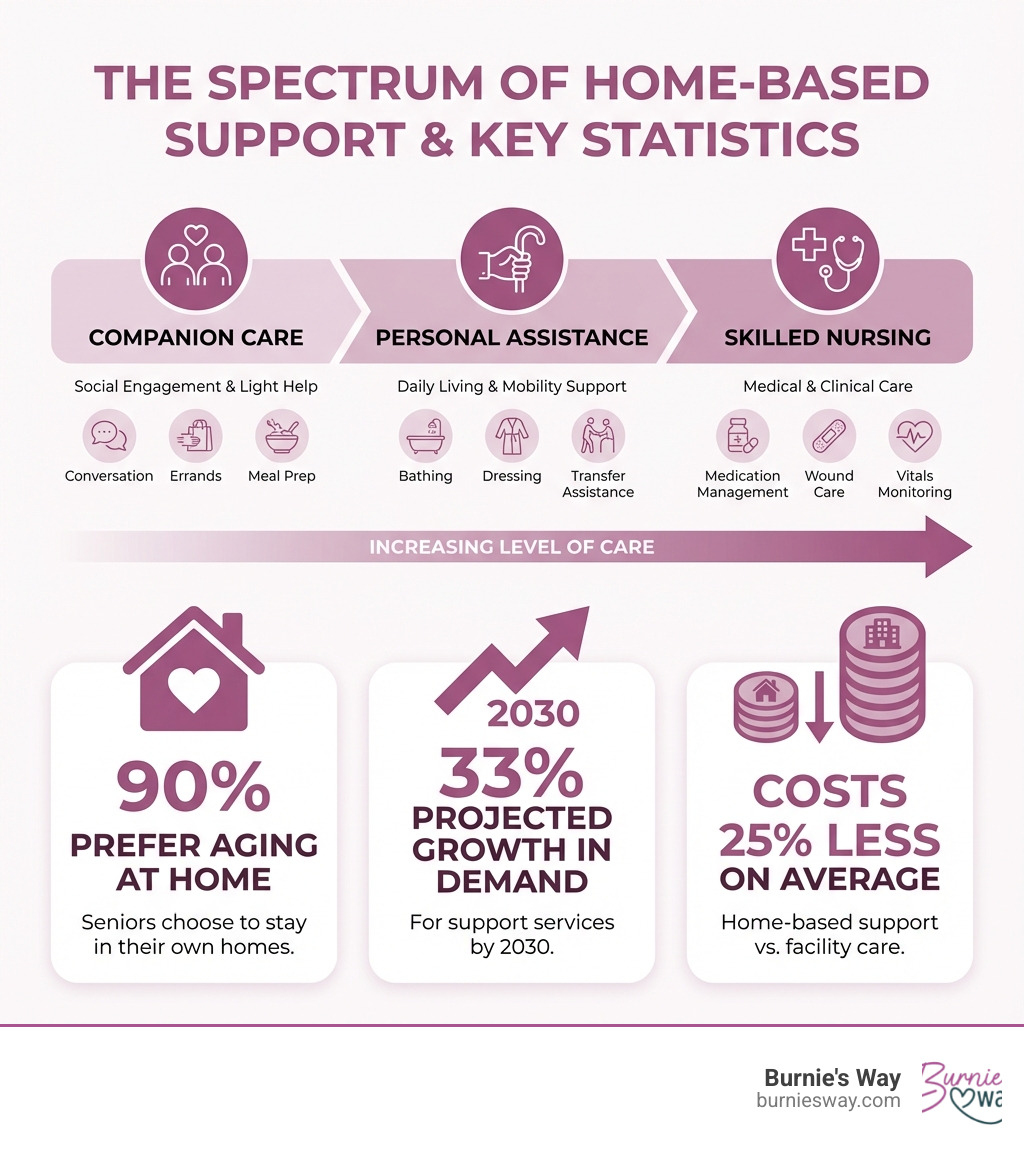 THE SPECTRUM OF HOME-BASED SUPPORT & KEY STATISTICS

COMPANION CARE
Social Engagement & Light Help
Conversation
Errands
Meal Prep

PERSONAL ASSISTANCE
Daily Living & Mobility Support
Bathing
Dressing
Transfer Assistance

SKILLED NURSING
Medical & Clinical Care
Medication Management
Wound Care
Vitals Monitoring

INCREASING LEVEL OF CARE

90%
PREFER AGING AT HOME
Seniors choose to stay in their own homes.

2030
33%
PROJECTED GROWTH IN DEMAND
For support services by 2030.

COSTS 25% LESS ON AVERAGE
Home-based support vs. facility care.

Burnie's Way
burniesway.com
Burnie Wa