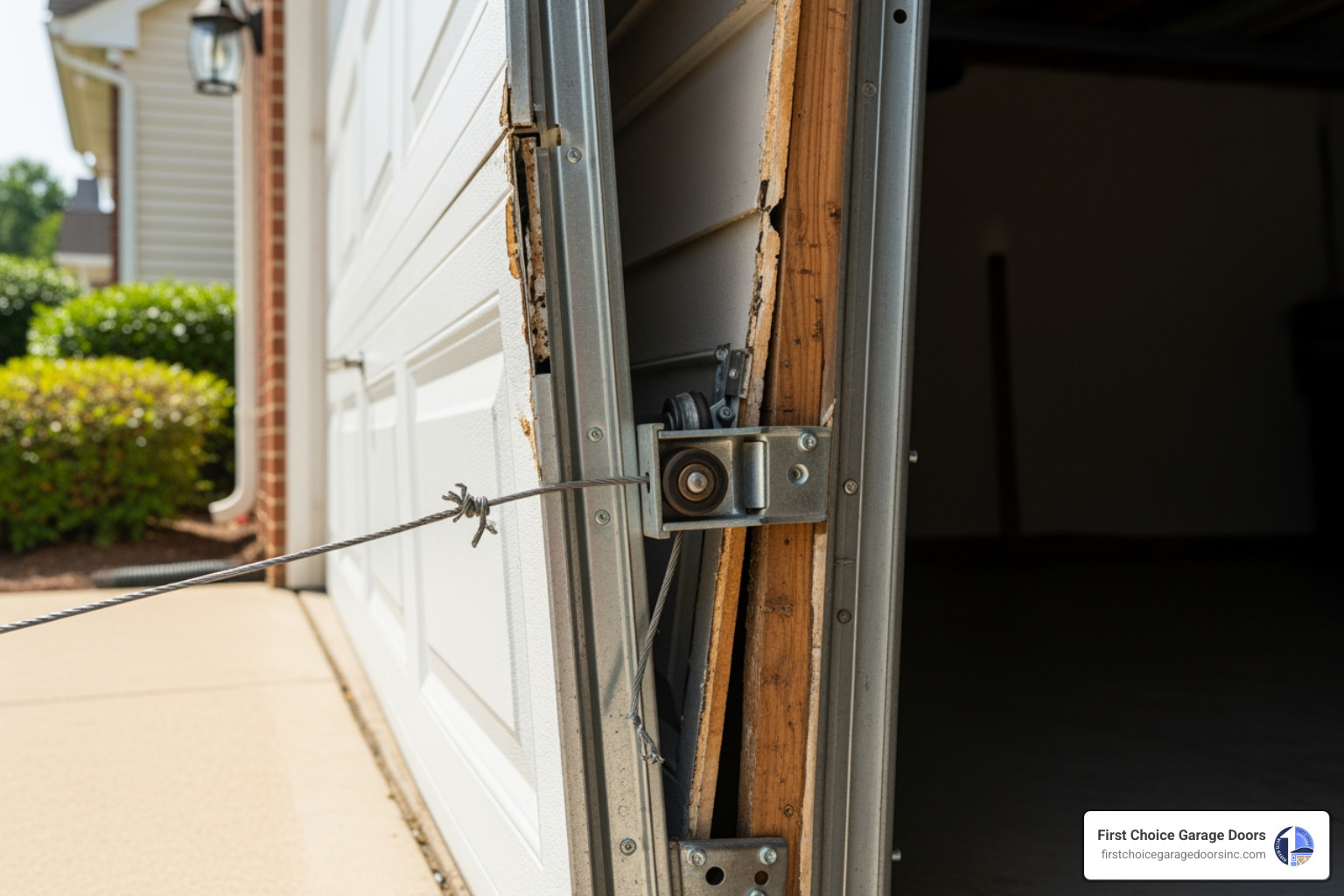 First Choice Garage Doors
firstchoicegaragedoorsinc.com