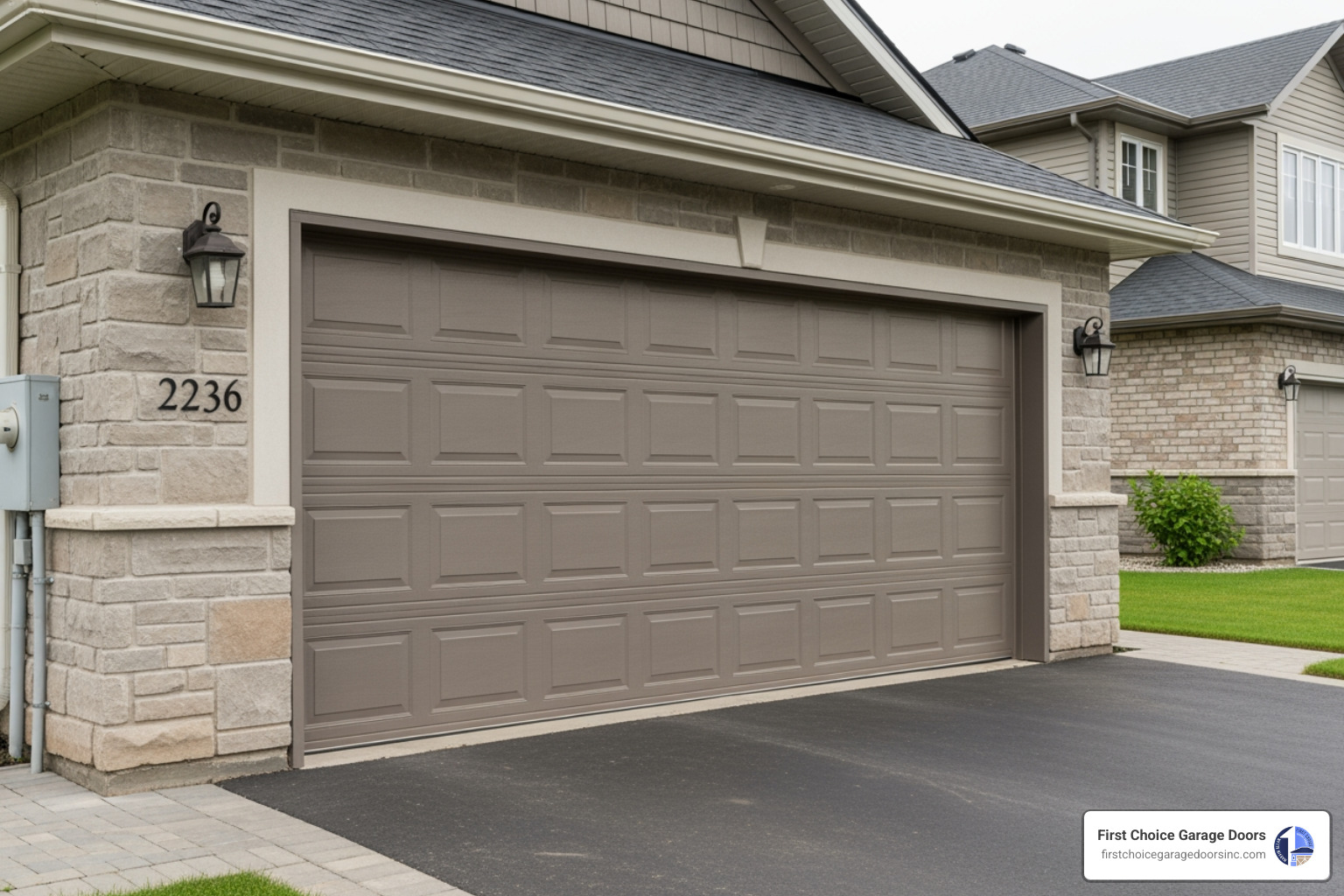 2236

First Choice Garage Doors
firstchoicegaragedoorsinc.com