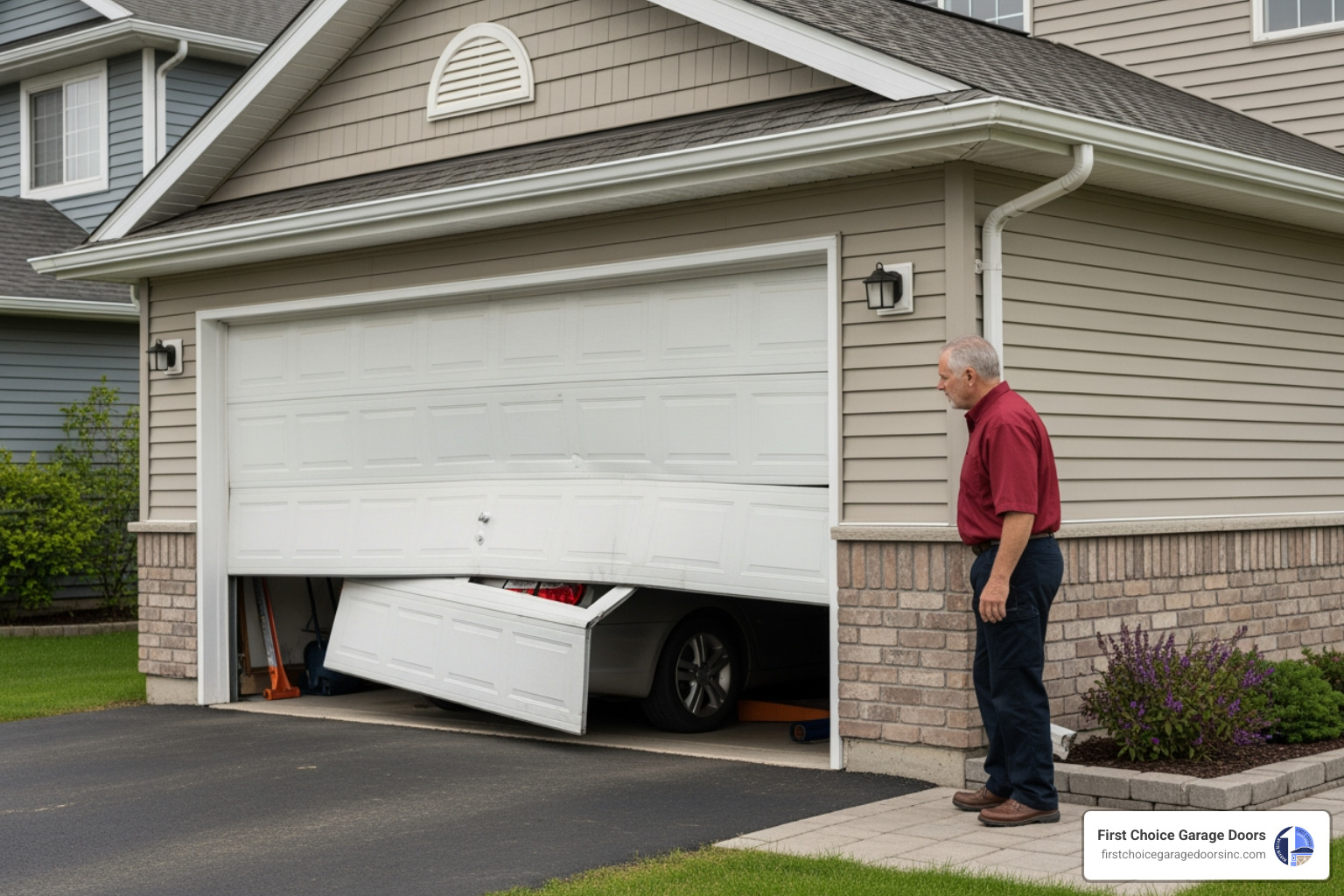 First Choice Garage Doors
firstchoicegaragedoorsinc.com