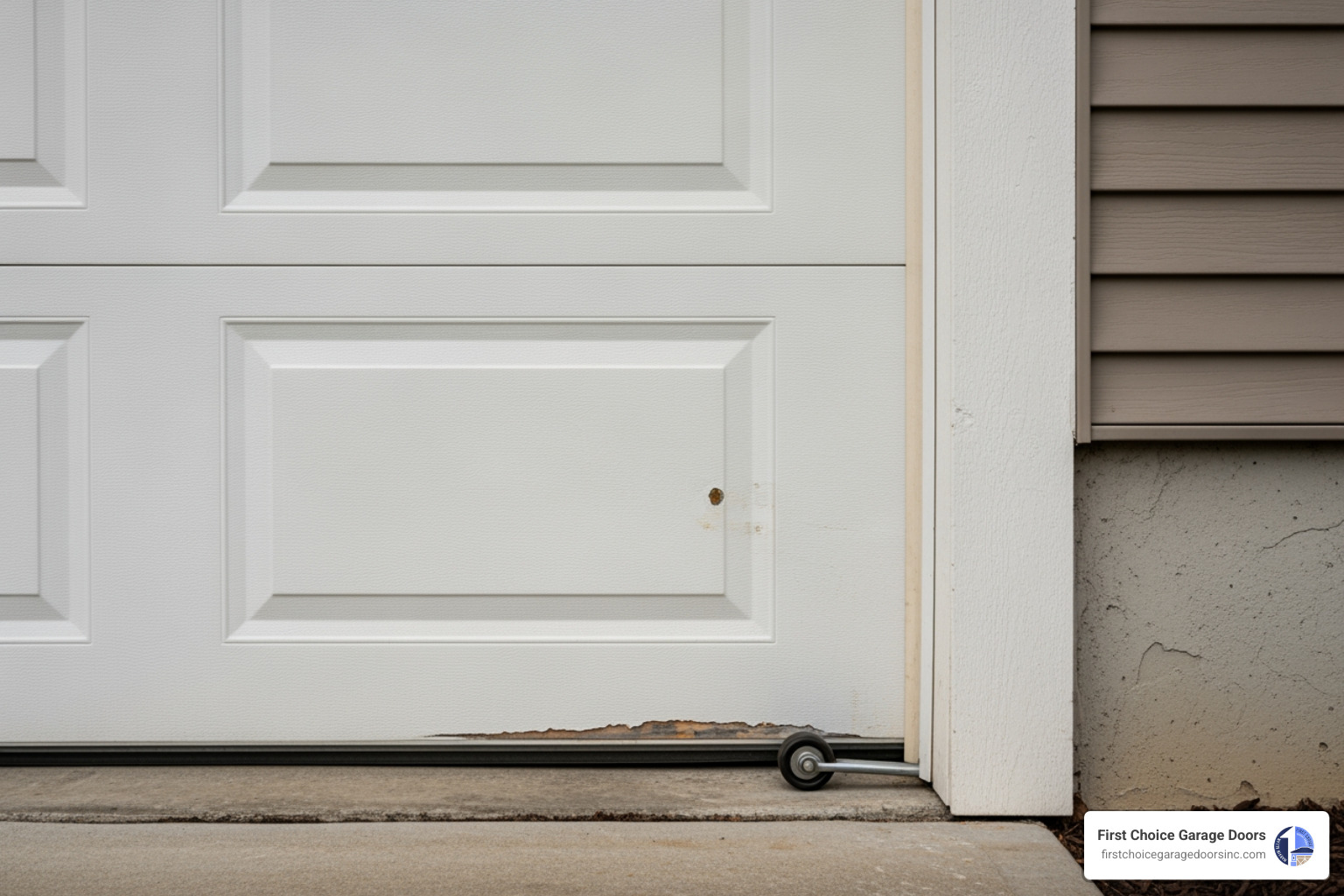 First Choice Garage Doors
firstchoicegaragedoorsinc.com