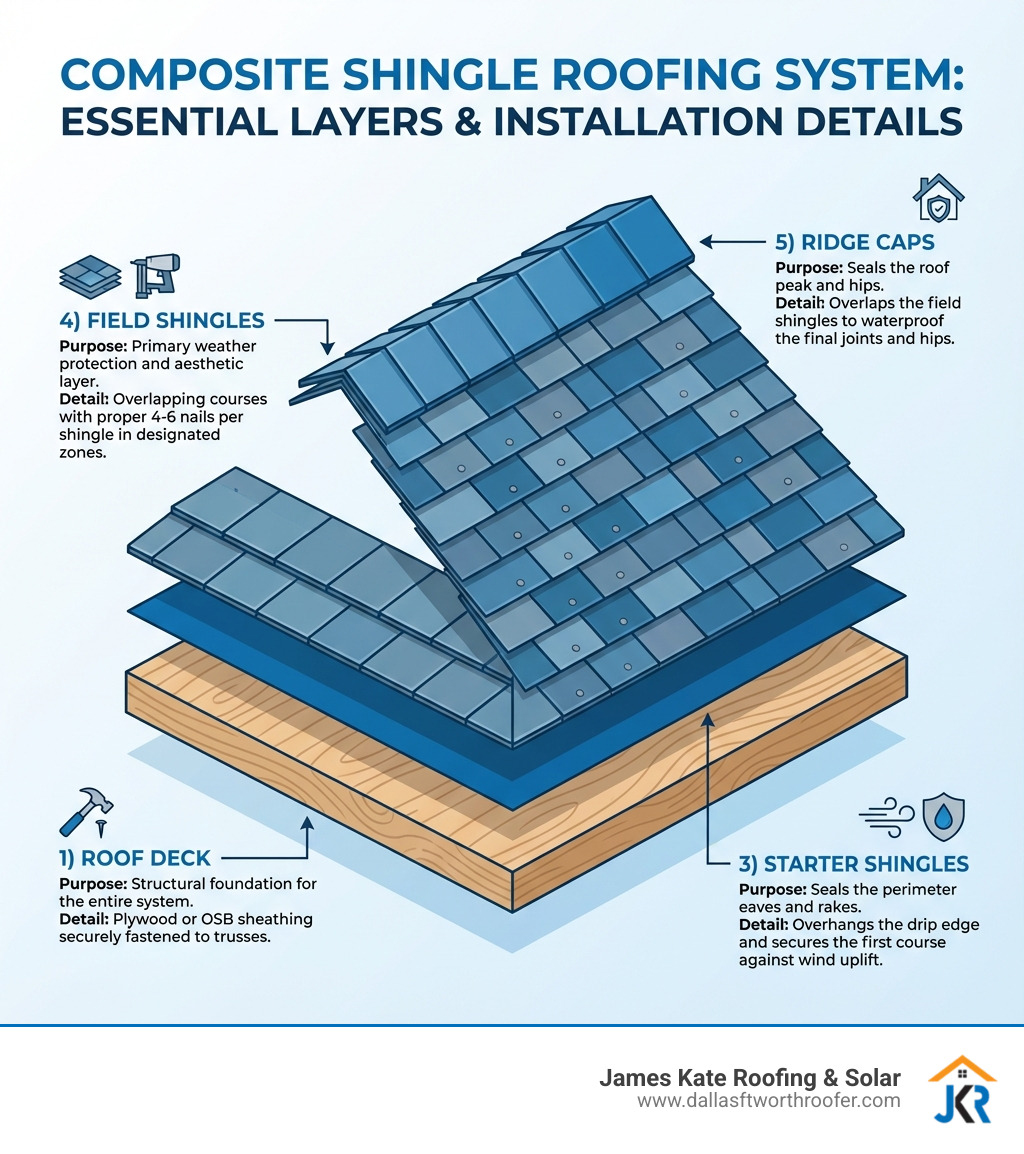 COMPOSITE SHINGLE ROOFING SYSTEM: ESSENTIAL LAYERS & INSTALLATION DETAILS

4) FIELD SHINGLES
Purpose: Primary weather protection and aesthetic layer.
Detail: Overlapping courses with proper 4-6 nails per shingle in designated zones.

5) RIDGE CAPS
Purpose: Seals the roof peak and hips.
Detail: Overlaps the field shingles to waterproof the final joints and hips.

1) ROOF DECK
Purpose: Structural foundation for the entire system.
Detail: Plywood or OSB sheathing securely fastened to trusses.

3) STARTER SHINGLES
Purpose: Seals the perimeter eaves and rakes.
Detail: Overhangs the drip edge and secures the first course against wind uplift.

James Kate Roofing & Solar
www.dallasftworthroofer.com
JKR