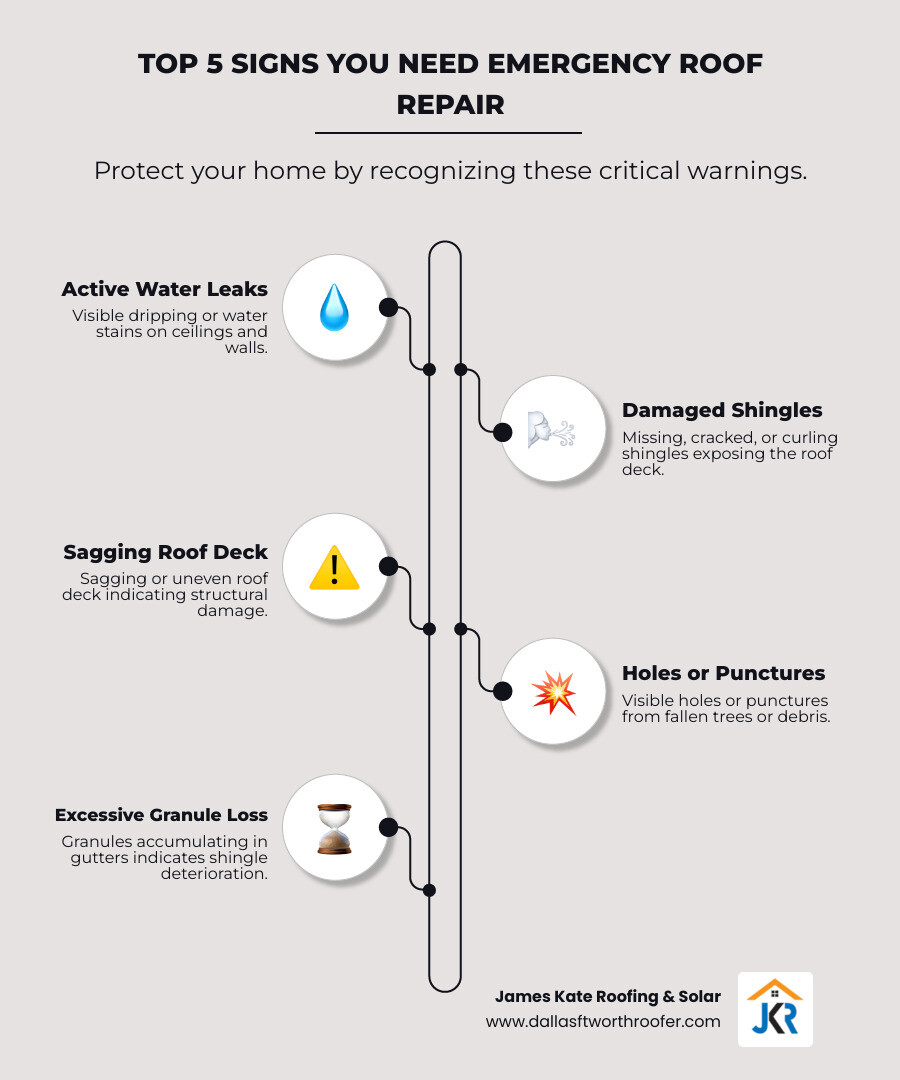 TOP 5 SIGNS YOU NEED EMERGENCY ROOF REPAIR

Protect your home by recognizing these critical warnings.

Active Water Leaks
Visible dripping or water stains on ceilings and walls.

Damaged Shingles
Missing, cracked, or curling shingles exposing the roof deck.

Sagging Roof Deck
Sagging or uneven roof deck indicating structural damage.

Holes or Punctures
Visible holes or punctures from fallen trees or debris.

Excessive Granule Loss
Granules accumulating in gutters indicates shingle deterioration.

James Kate Roofing & Solar
www.dallasftworthroofer.com

JKR