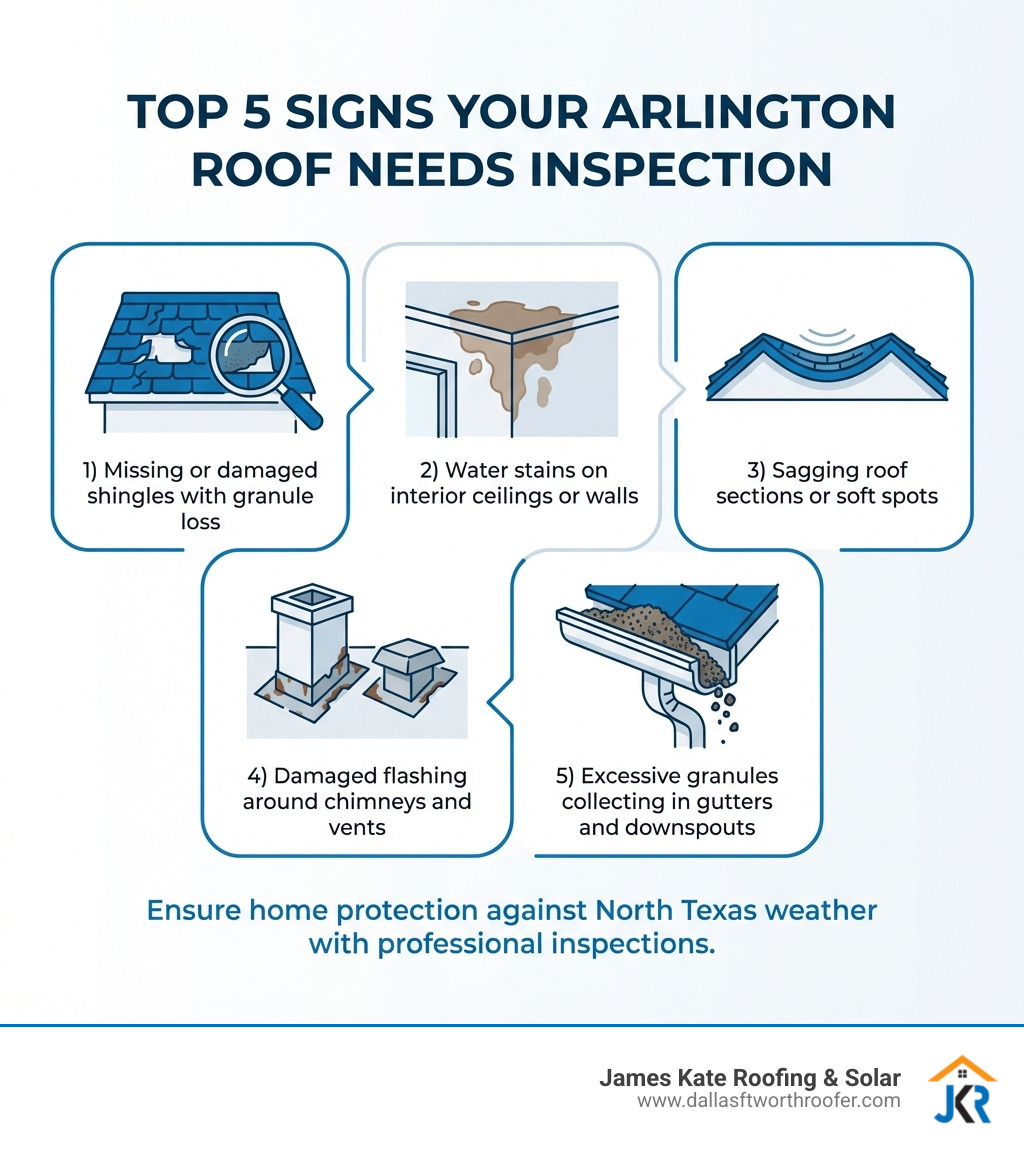 TOP 5 SIGNS YOUR ARLINGTON ROOF NEEDS INSPECTION

1) Missing or damaged shingles with granule loss

2) Water stains on interior ceilings or walls

3) Sagging roof sections or soft spots

4) Damaged flashing around chimneys and vents

5) Excessive granules collecting in gutters and downspouts

Ensure home protection against North Texas weather with professional inspections.

James Kate Roofing & Solar
www.dallasftworthroofer.com

JKR