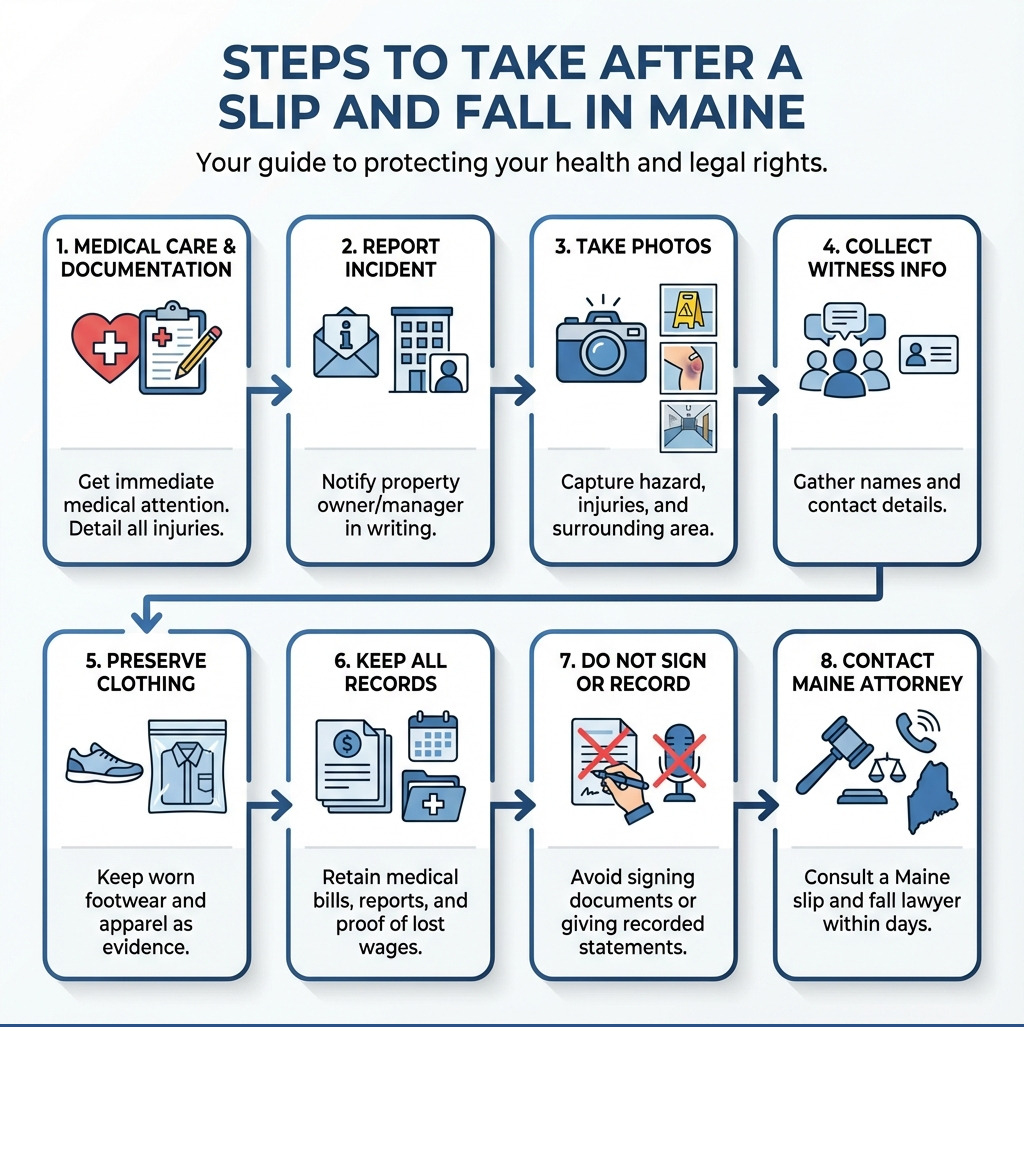 STEPS TO TAKE AFTER A SLIP AND FALL IN MAINE

Your guide to protecting your health and legal rights.

1. MEDICAL CARE & DOCUMENTATION

Get immediate medical attention. Detail all injuries.

2. REPORT INCIDENT

Notify property owner/manager in writing.

3. TAKE PHOTOS

Capture hazard, injuries, and surrounding area.

4. COLLECT WITNESS INFO

Gather names and contact details.

5. PRESERVE CLOTHING

Keep worn footwear and apparel as evidence.

6. KEEP ALL RECORDS

Retain medical bills, reports, and proof of lost wages.

7. DO NOT SIGN OR RECORD

Avoid signing documents or giving recorded statements.

8. CONTACT MAINE ATTORNEY

Consult a Maine slip and fall lawyer within days.