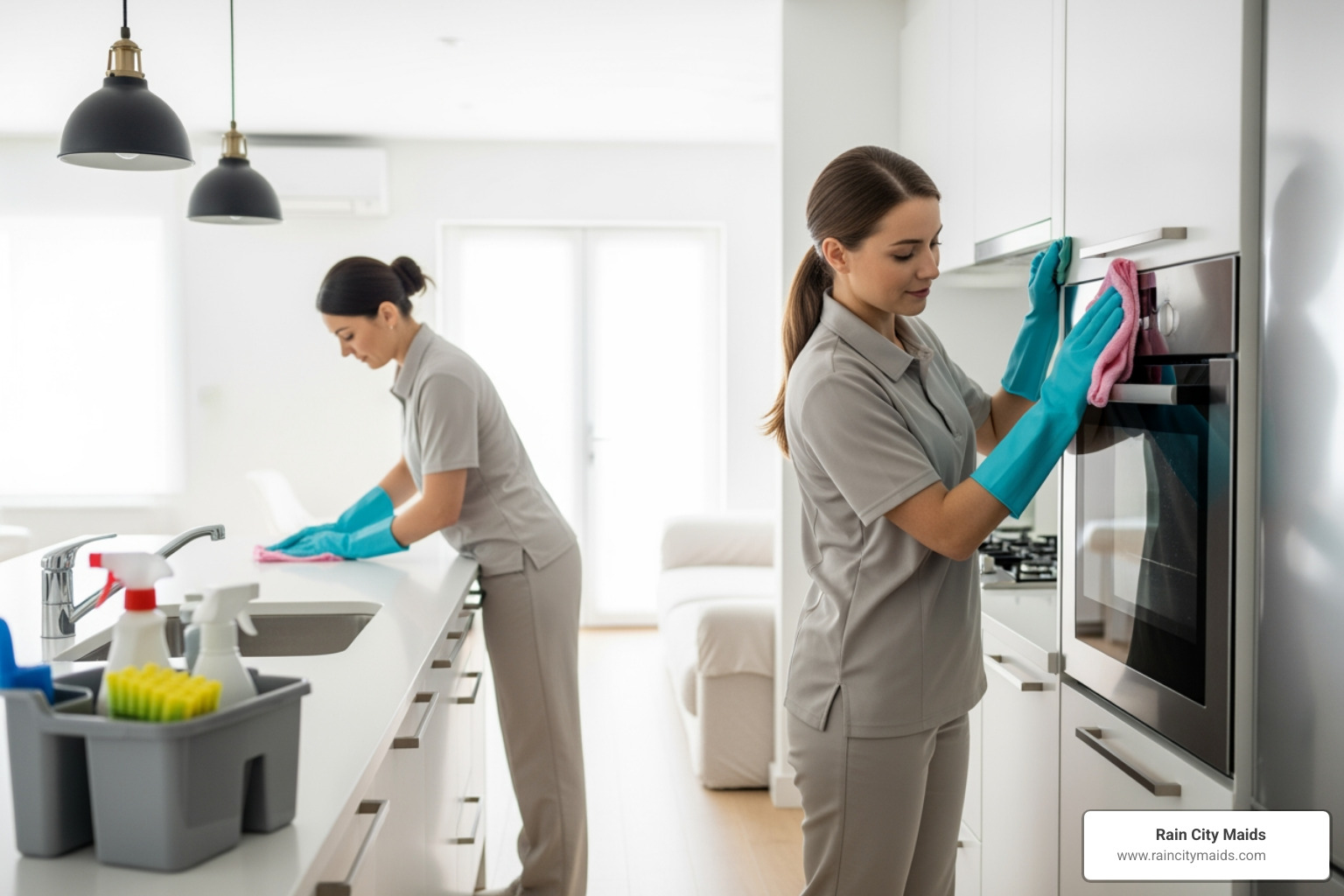 Rain City Maids
www.raincitymaids.com