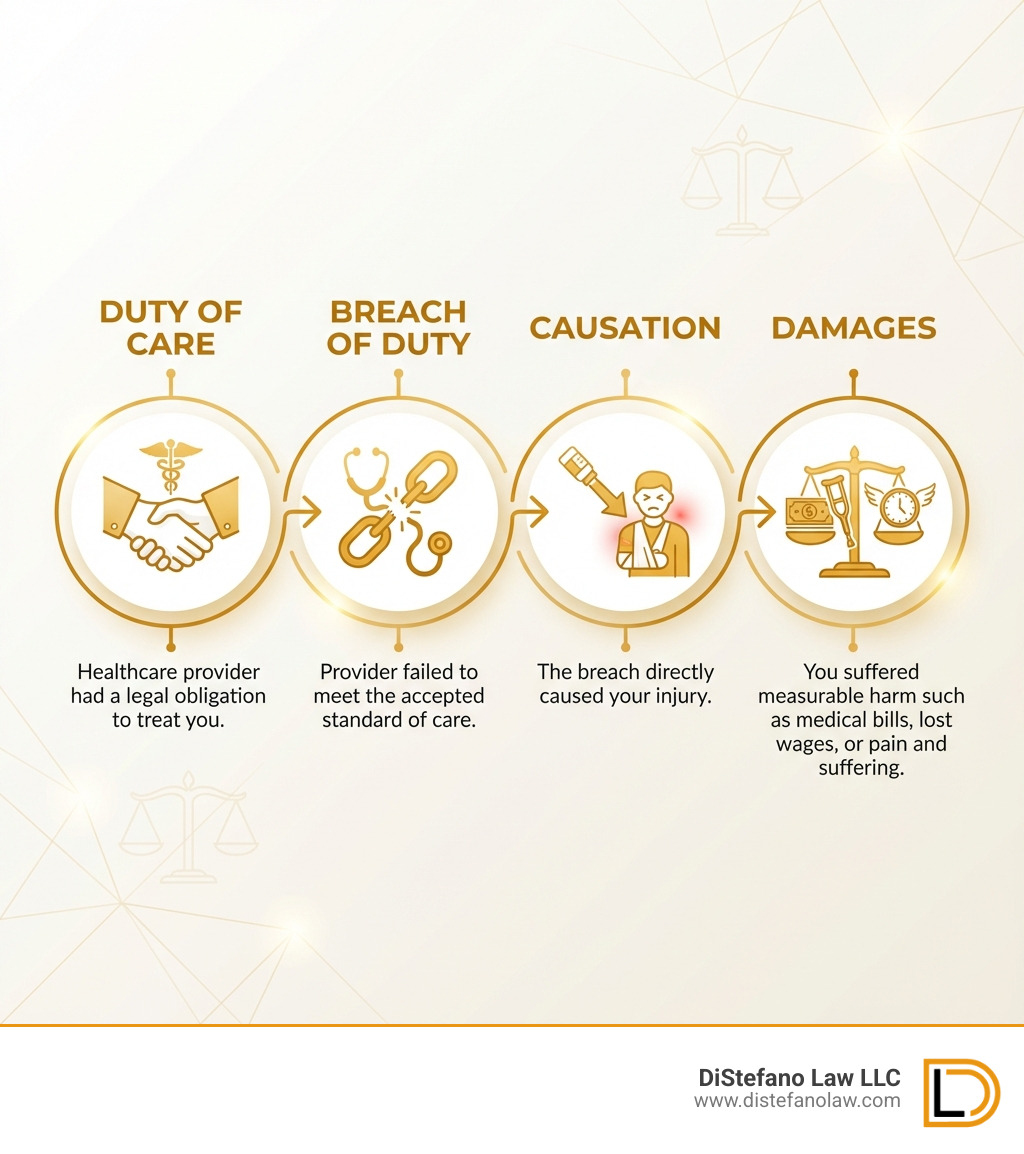 DUTY OF CARE

Healthcare provider had a legal obligation to treat you.

BREACH OF DUTY

Provider failed to meet the accepted standard of care.

CAUSATION

The breach directly caused your injury.

DAMAGES

You suffered measurable harm such as medical bills, lost wages, or pain and suffering.

DiStefano Law LLC
www.distefanolaw.com