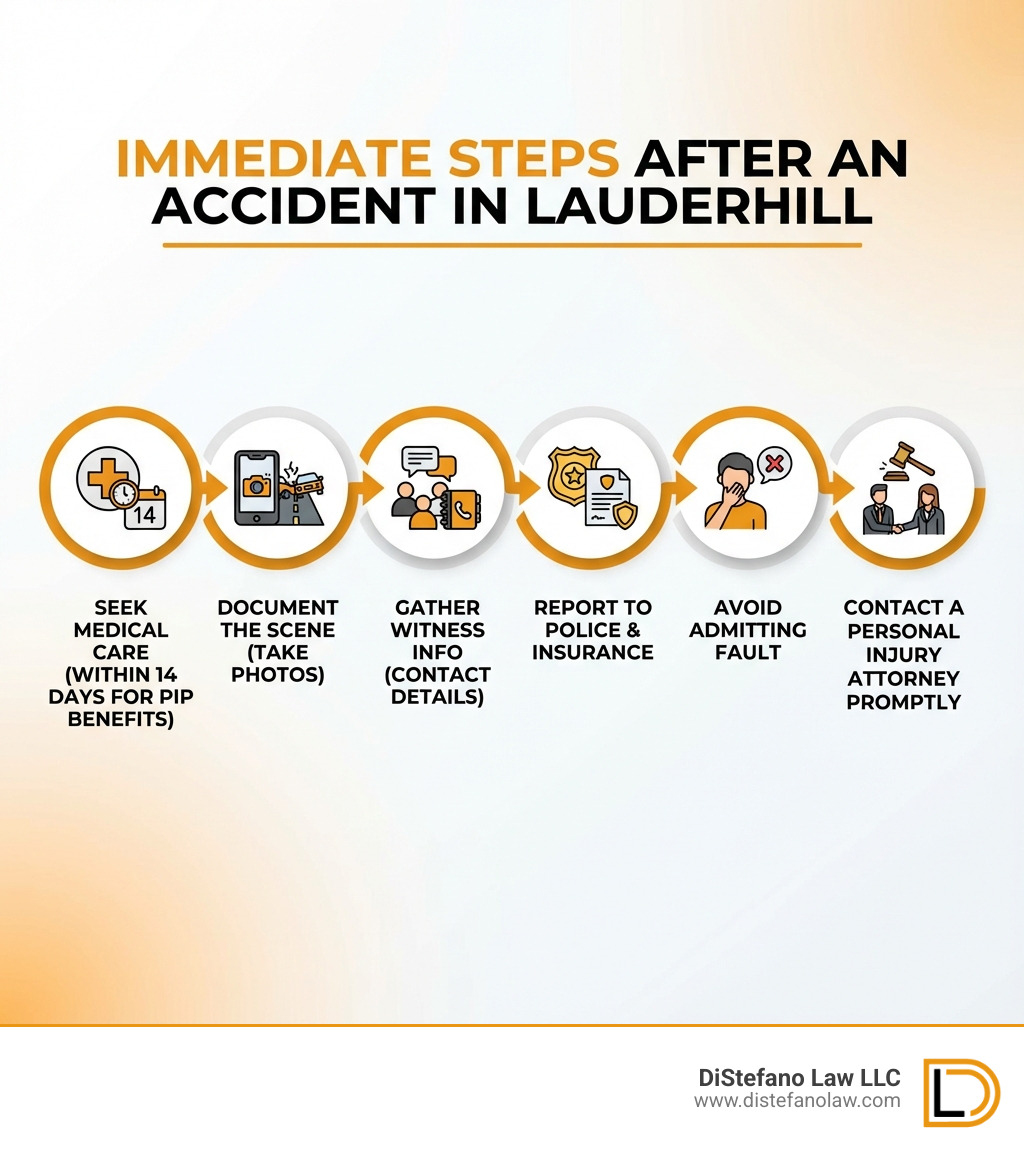 IMMEDIATE STEPS AFTER AN ACCIDENT IN LAUDERHILL

14

SEEK MEDICAL CARE (WITHIN 14 DAYS FOR PIP BENEFITS)

DOCUMENT THE SCENE (TAKE PHOTOS)

GATHER WITNESS INFO (CONTACT DETAILS)

REPORT TO POLICE & INSURANCE

AVOID ADMITTING FAULT

CONTACT A PERSONAL INJURY ATTORNEY PROMPTLY

DiStefano Law LLC
www.distefanolaw.com